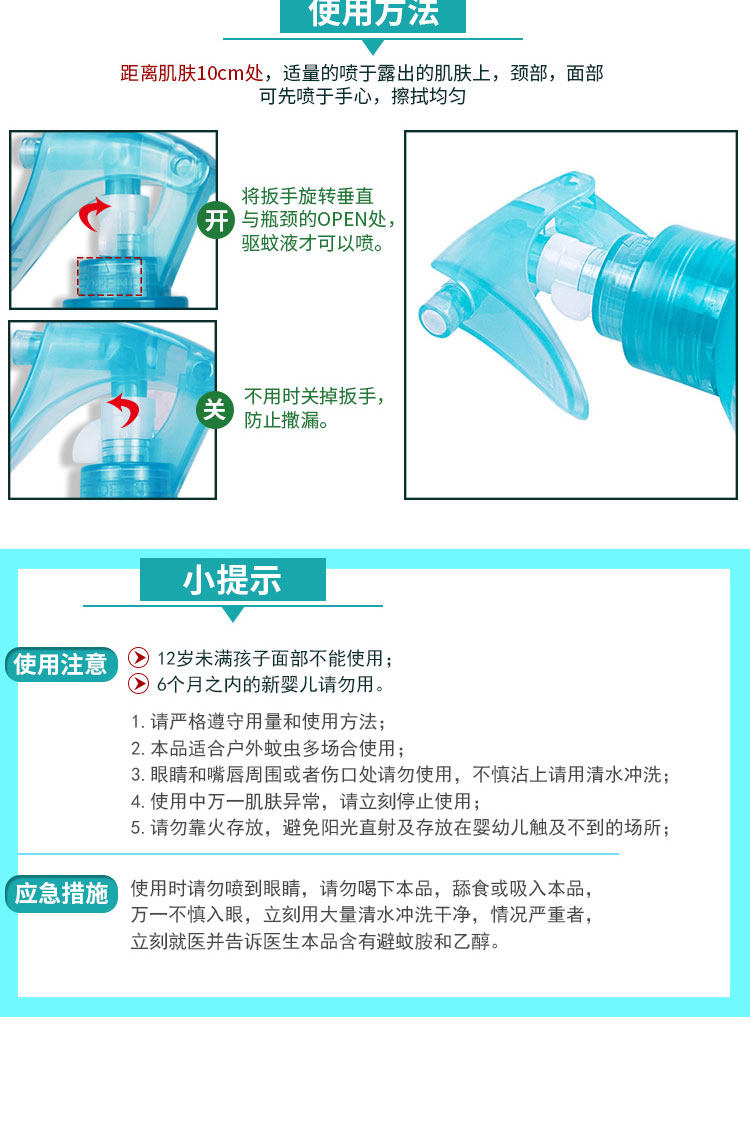 使用方法

距离肌肤10cm处，适量的喷于露出的肌肤上，颈部，面部可先喷于手心，擦拭均匀

开 将扳手旋转垂直与瓶颈的OPEN处，驱蚊液才可以喷。

关 不用时关掉扳手，防止撒漏。

小提示

使用注意
12岁未满孩子面部不能使用；
6个月之内的新婴儿请勿用。

1. 请严格遵守用量和使用方法；
2. 本品适合户外蚊虫多场合使用；
3. 眼睛和嘴唇周围或者伤口处请勿使用，不慎沾上请用清水冲洗；
4. 使用中万一肌肤异常，请立刻停止使用；
5. 请勿靠火存放，避免阳光直射及存放在婴幼儿触及不到的场所；

应急措施
使用时请勿喷到眼睛，请勿喝下本品，舔食或吸入本品，万一不慎入眼，立刻用大量清水冲洗干净，情况严重者，立刻就医并告诉医生本品含有避蚊胺和乙醇。