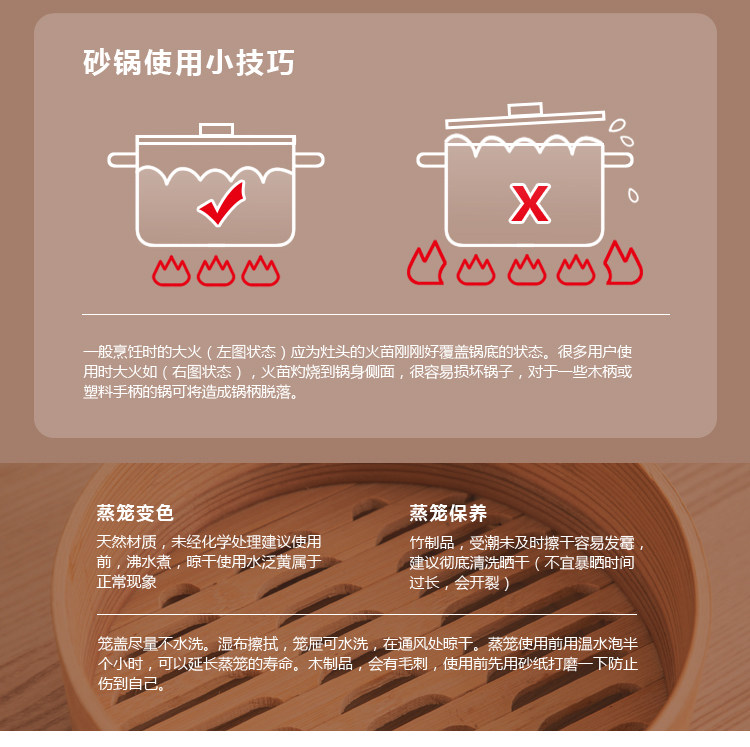 砂锅使用小技巧

X

一般烹饪时的大火（左图状态）应为灶头的火苗刚刚好覆盖锅底的状态。很多用户使用时大火如（右图状态），火苗灼烧到锅身侧面，很容易损坏锅子，对于一些木柄或塑料手柄的锅可将造成锅柄脱落。

蒸笼变色

天然材质，未经化学处理建议使用前，沸水煮，晾干使用水泛黄属于正常现象

蒸笼保养

竹制品，受潮未及时擦干容易发霉，建议彻底清洗晒干（不宜暴晒时间过长，会开裂）

笼盖尽量不水洗。湿布擦拭，笼屉可水洗，在通风处晾干。蒸笼使用前用温水泡半个小时，可以延长蒸笼的寿命。木制品，会有毛刺，使用前先用砂纸打磨一下防止伤到自己。