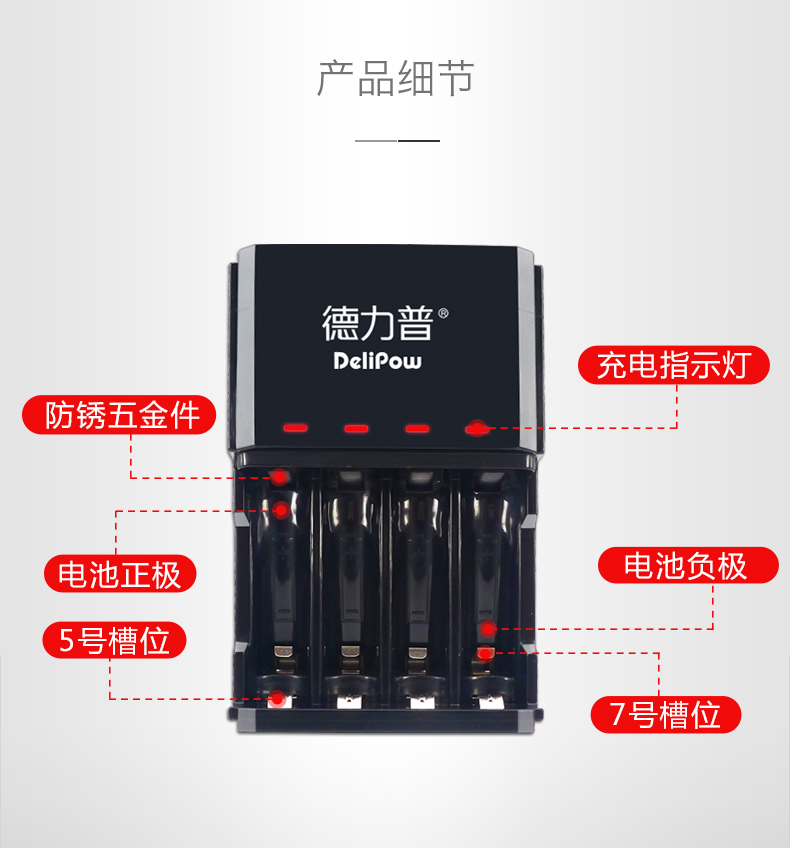 产品细节

德力普®
DeliPow

充电指示灯

防锈五金件

电池正极

电池负极

5号槽位

7号槽位