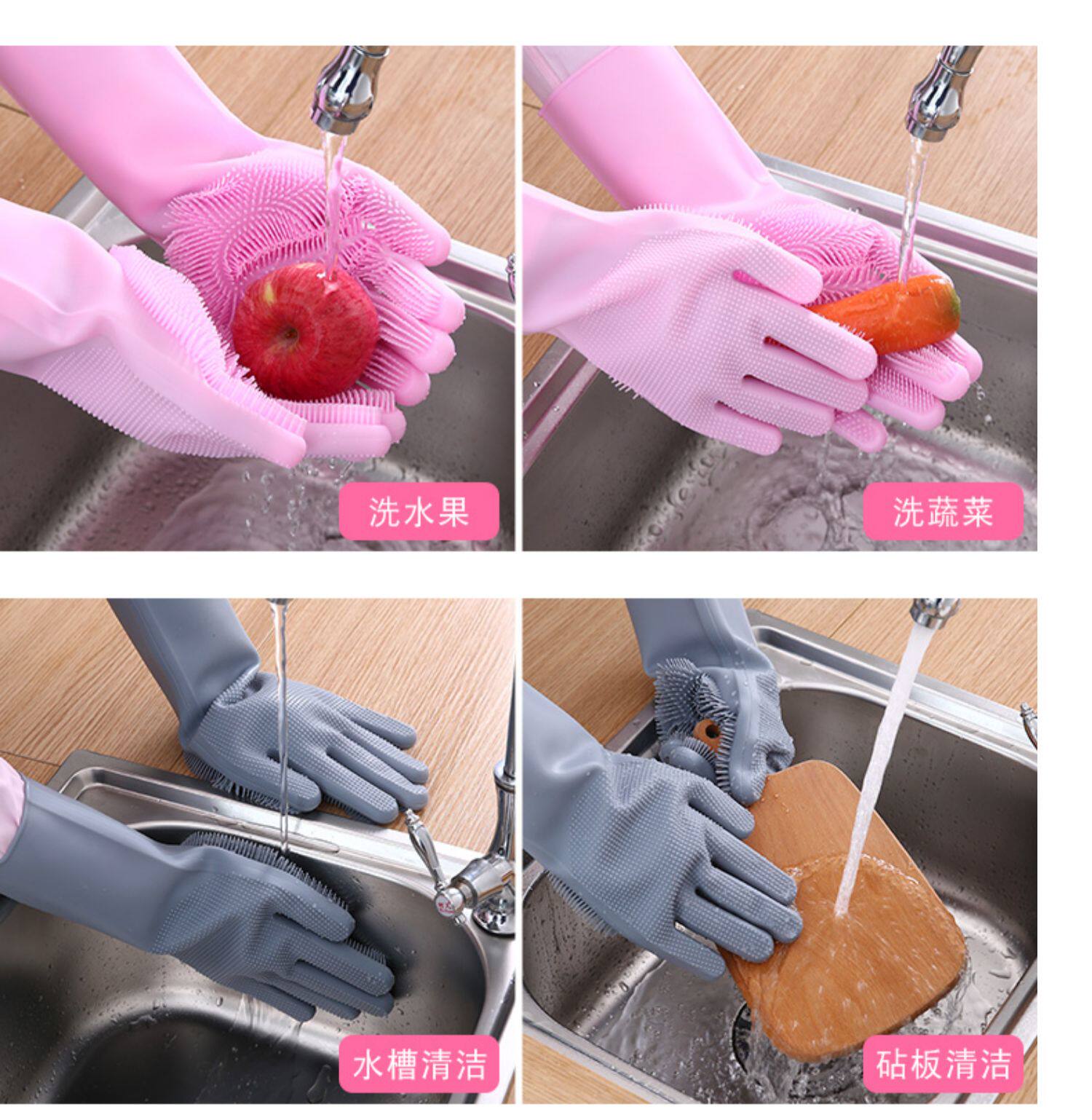 洗水果

洗蔬菜

水槽清洁

砧板清洁