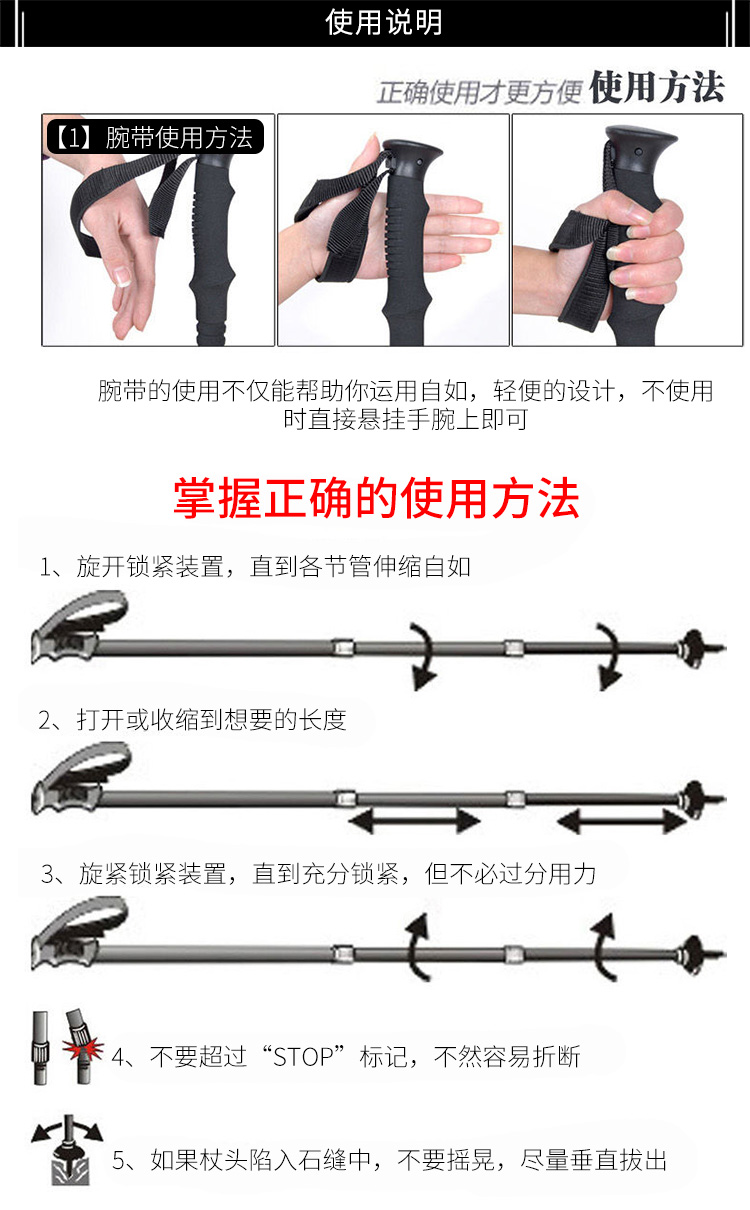 使用说明

正确使用才更方便 使用方法

【1】腕带使用方法

腕带的使用不仅能帮助你运用自如，轻便的设计，不使用时直接悬挂手腕上即可

掌握正确的使用方法

1、旋开锁紧装置，直到各节管伸缩自如

2、打开或收缩到想要的长度

3、旋紧锁紧装置，直到充分锁紧，但不必过分用力

4、不要超过“STOP”标记，不然容易折断

5、如果杖头陷入石缝中，不要摇晃，尽量垂直拔出