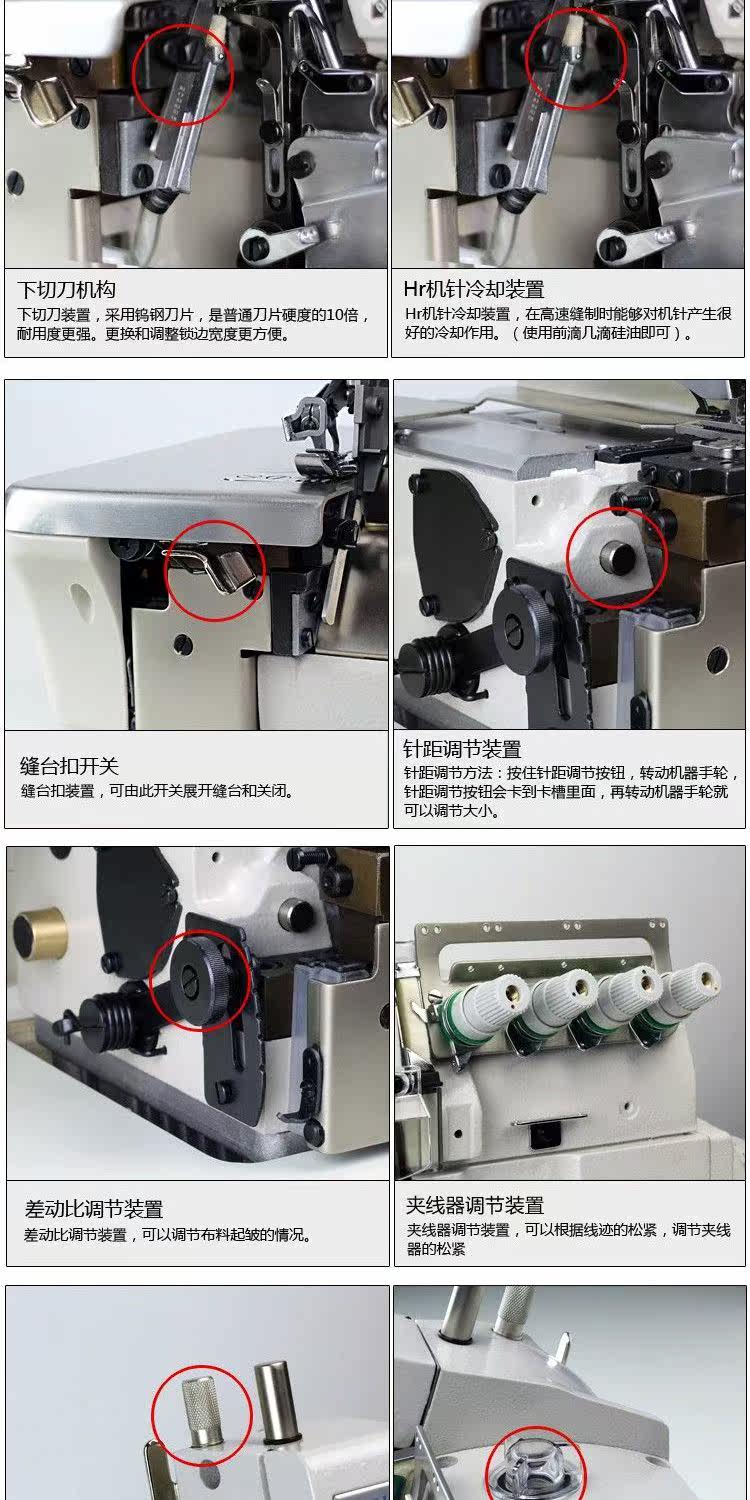 下切刀机构
下切刀装置，采用钨钢刀片，是普通刀片硬度的10倍，耐用度更强。更换和调整锁边宽度更方便。

Hr机针冷却装置
Hr机针冷却装置，在高速缝制时能够对机针产生很好的冷却作用。（使用前滴几滴硅油即可）。

缝台扣开关
缝台扣装置，可由此开关展开缝台和关闭。

针距调节装置
针距调节方法：按住针距调节按钮，转动机器手轮，针距调节按钮会卡到卡槽里面，再转动机器手轮就可以调节大小。

差动比调节装置
差动比调节装置，可以调节布料起皱的情况。

夹线器调节装置
夹线器调节装置，可以根据线迹的松紧，调节夹线器的松紧