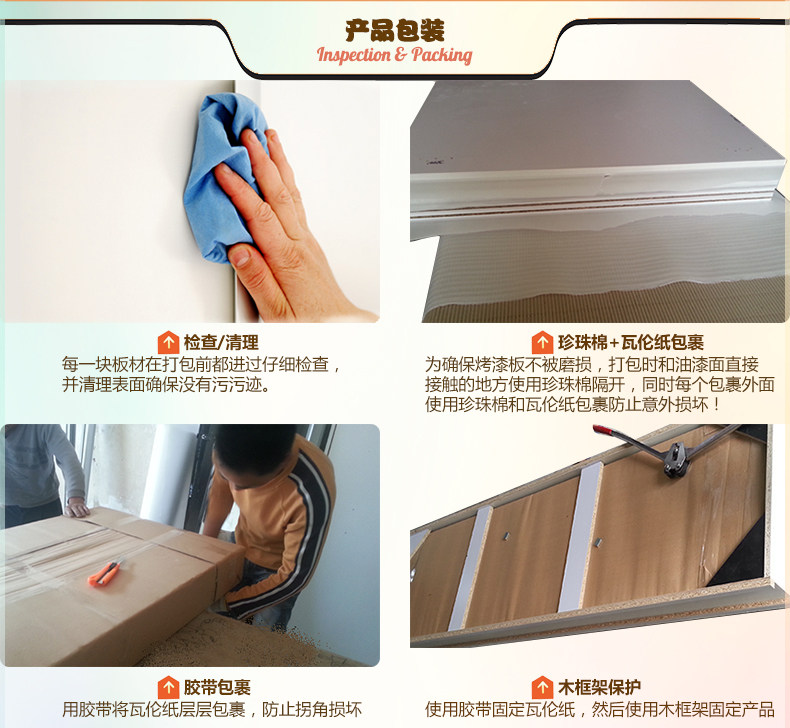 产品包装
Inspection & Packing

检查/清理
每一块板材在打包前都进过仔细检查，并清理表面确保没有污污迹。

珍珠棉+瓦伦纸包裹
为确保烤漆板不被磨损，打包时和油漆面直接接触的地方使用珍珠棉隔开，同时每个包裹外面使用珍珠棉和瓦伦纸包裹防止意外损坏！

胶带包裹
用胶带将瓦伦纸层层包裹，防止拐角损坏

木框架保护
使用胶带固定瓦伦纸，然后使用木框架固定产品