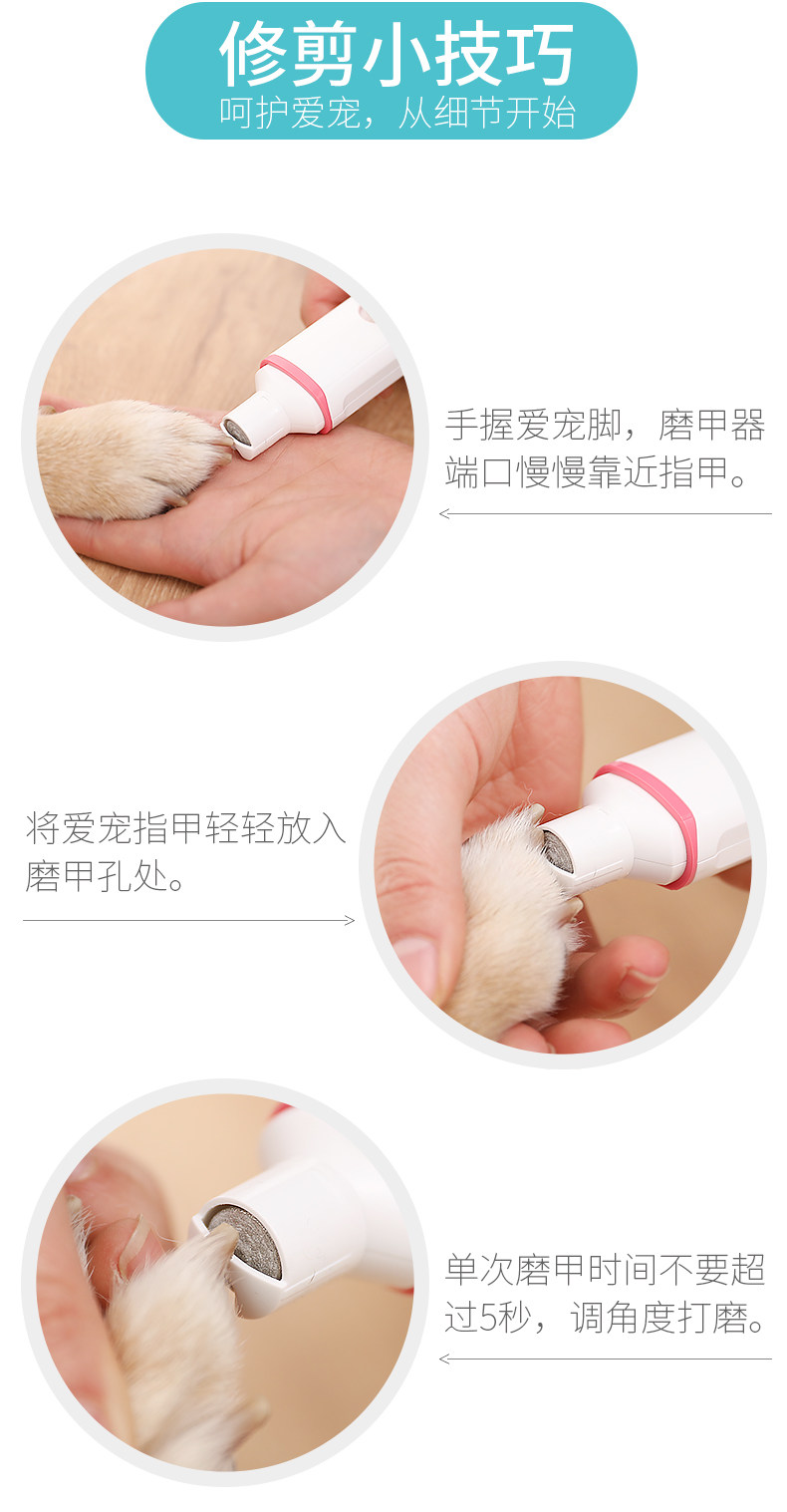 修剪小技巧
呵护爱宠，从细节开始

手握爱宠脚，磨甲器端口慢慢靠近指甲。

将爱宠指甲轻轻放入磨甲孔处。

单次磨甲时间不要超过5秒，调角度打磨。