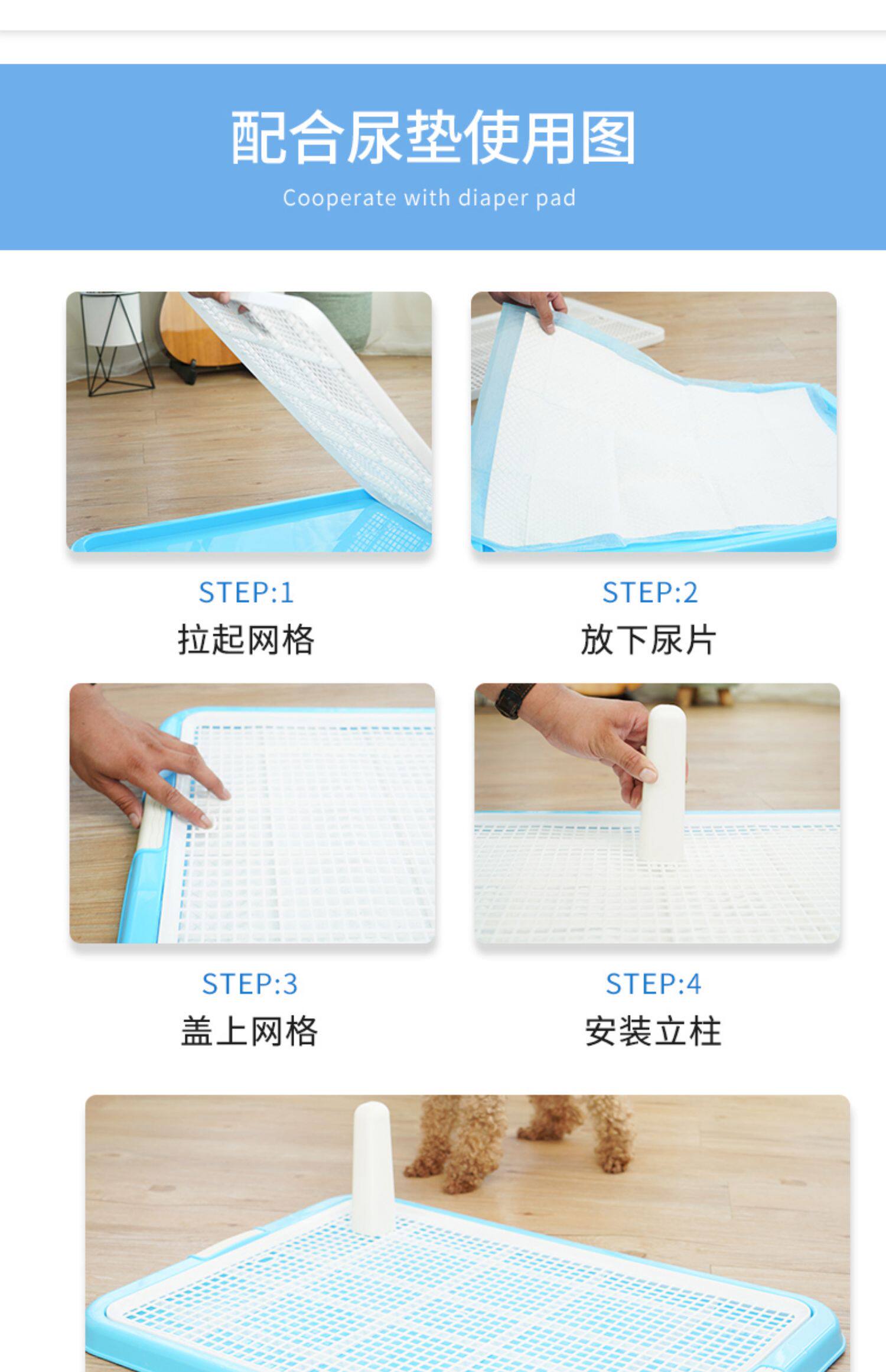 配合尿垫使用图
Cooperate with diaper pad

STEP:1
拉起网格

STEP:2
放下尿片

STEP:3
盖上网格

STEP:4
安装立柱