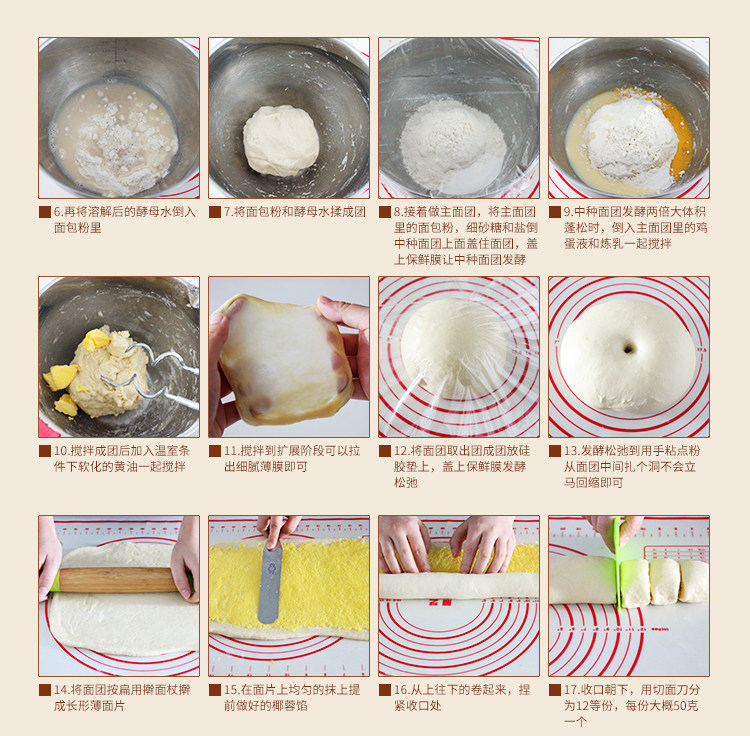 6.再将溶解后的酵母水倒入面包粉里

7.将面包粉和酵母水揉成团

8.接着做主面团，将主面团里的面包粉，细砂糖和盐倒中种面团上面盖住面团，盖上保鲜膜让中种面团发酵

9.中种面团发酵两倍大体积蓬松时，倒入主面团里的鸡蛋液和炼乳一起搅拌

10.搅拌成团后加入温室条件下软化的黄油一起搅拌

11.搅拌到扩展阶段可以拉出细腻薄膜即可

12.将面团取出团成团放硅胶垫上，盖上保鲜膜发酵松弛

13.发酵松弛到用手粘点粉从面团中间扎个洞不会立马回缩即可

14.将面团按扁用擀面杖擀成长形薄面片

15.在面片上均匀的抹上提前做好的椰蓉馅

16.从上往下的卷起来，捏紧收口处

17.收口朝下，用切面刀分为12等份，每份大概50克一个