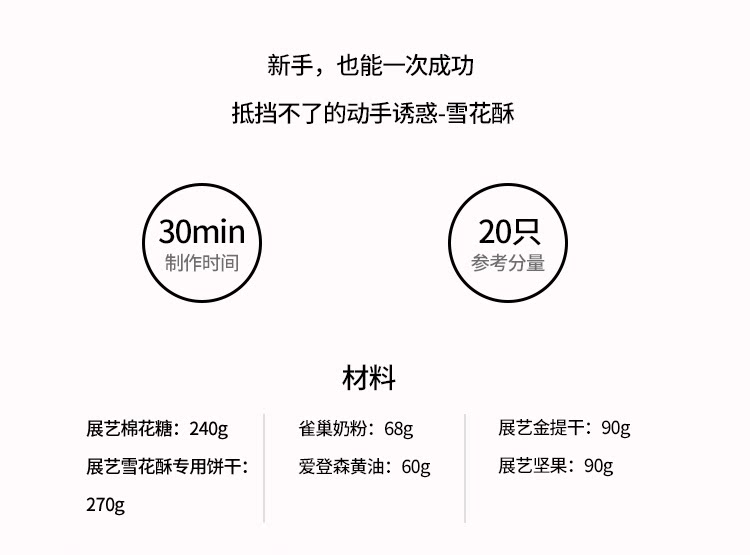 新手，也能一次成功

抵挡不了的动手诱惑-雪花酥

30min
制作时间

20只
参考分量

材料

展艺棉花糖：240g
展艺雪花酥专用饼干：270g

雀巢奶粉：68g
爱登森黄油：60g

展艺金提干：90g
展艺坚果：90g