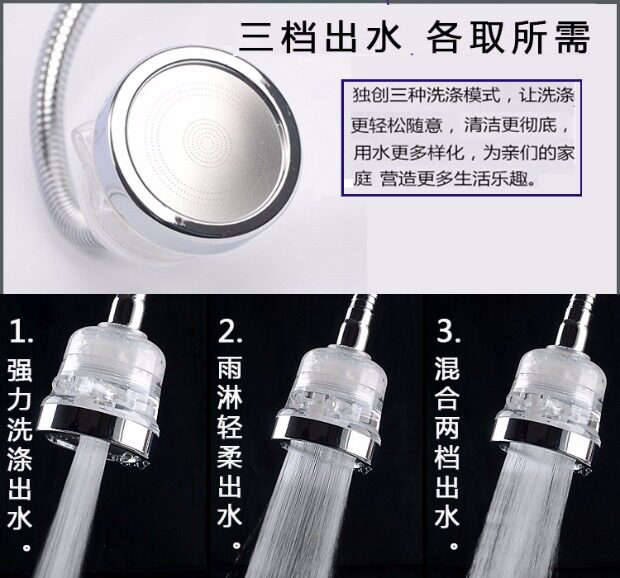 三档出水 各取所需

独创三种洗涤模式，让洗涤更轻松随意，清洁更彻底，用水更多样化，为亲们的家庭 营造更多生活乐趣。

1. 强力洗涤出水。

2. 雨淋轻柔出水。

3. 混合两档出水。