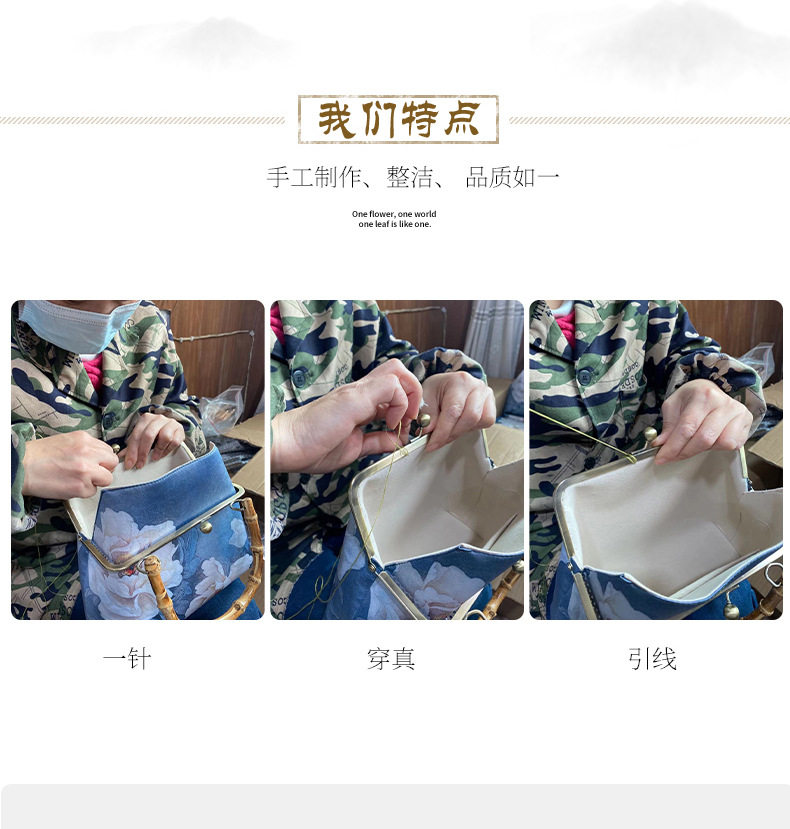 我们特点

手工制作、整洁、 品质如一

One flower, one world
one leaf is like one.

一针

穿真

引线