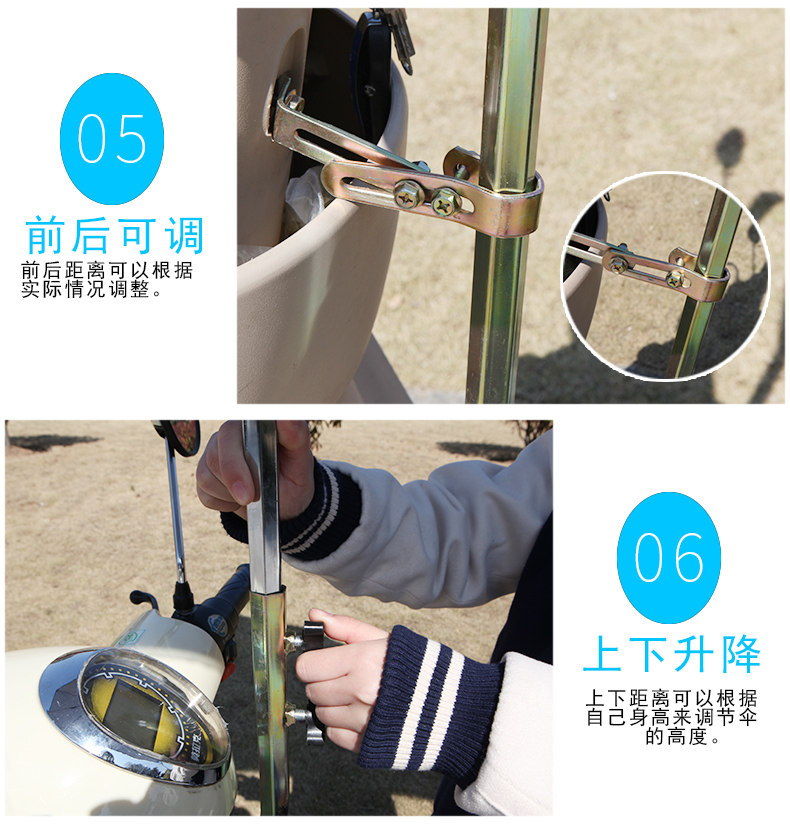 05

前后可调

前后距离可以根据实际情况调整。

06

上下升降

上下距离可以根据自己身高来调节伞的高度。