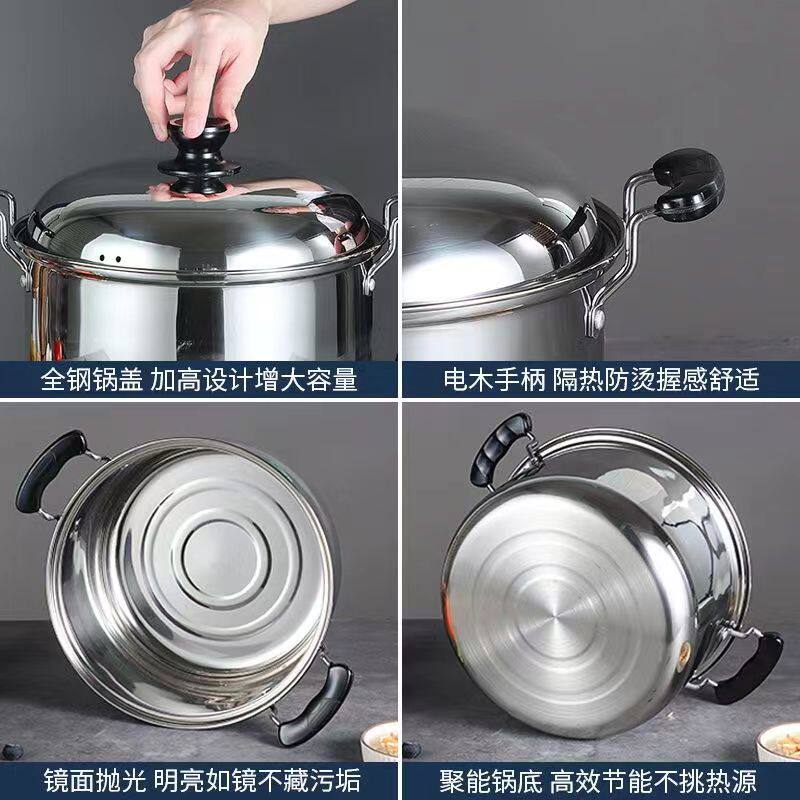 全钢锅盖 加高设计增大容量

电木手柄 隔热防烫握感舒适

镜面抛光 明亮如镜不藏污垢

聚能锅底 高效节能不挑热源