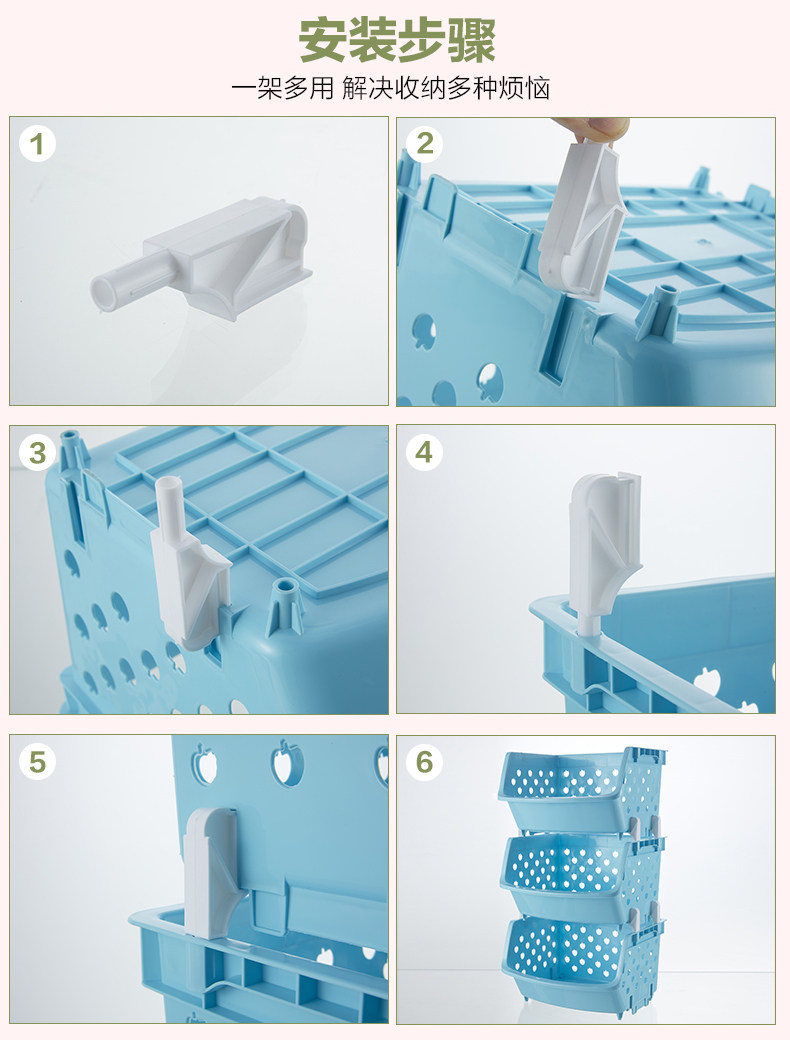 安装步骤
一架多用 解决收纳多种烦恼

1

2

3

4

5

6