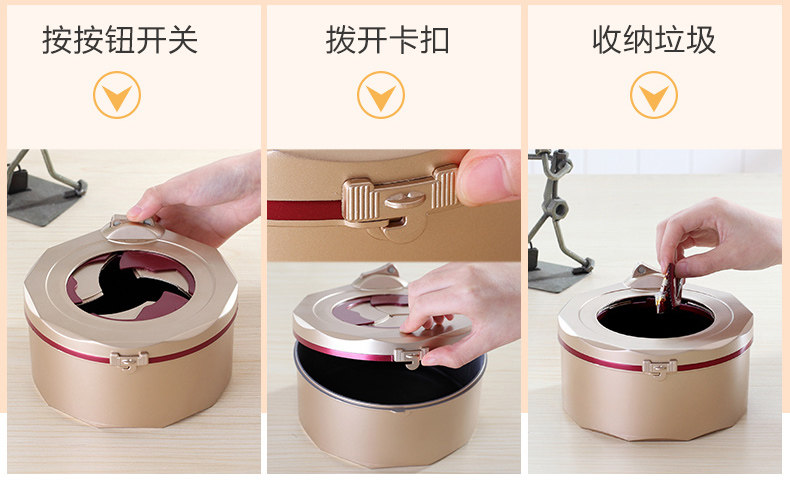 按按钮开关

拨开卡扣

收纳垃圾