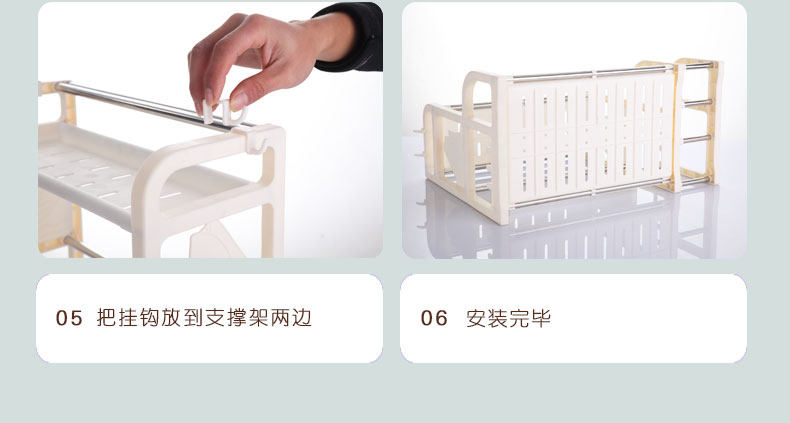 05 把挂钩放到支撑架两边

06 安装完毕