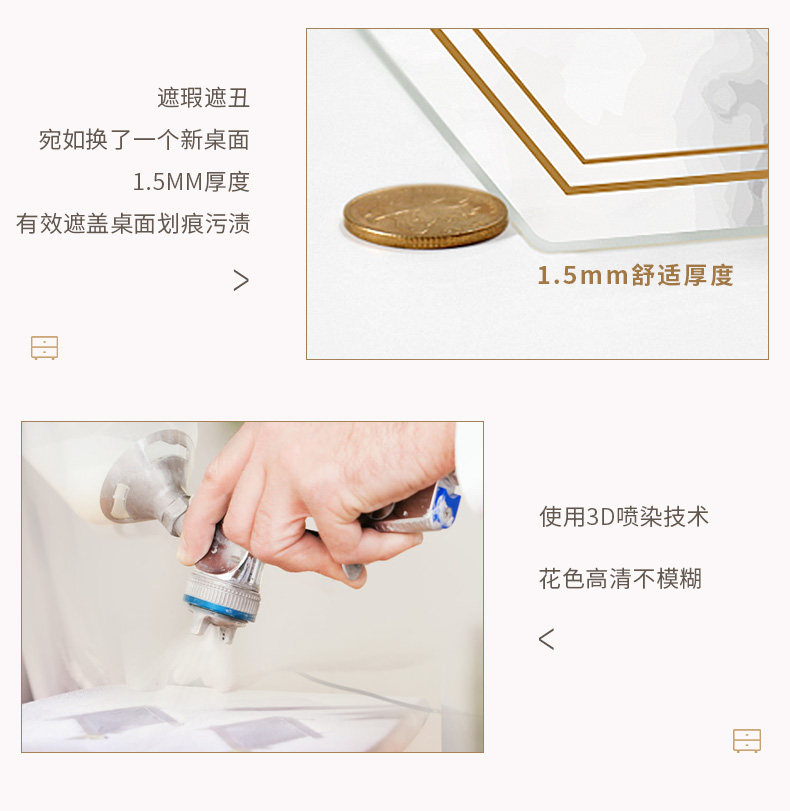 遮瑕遮丑
宛如换了一个新桌面
1.5MM厚度
有效遮盖桌面划痕污渍

>

1.5mm舒适厚度

使用3D喷染技术

花色高清不模糊

<