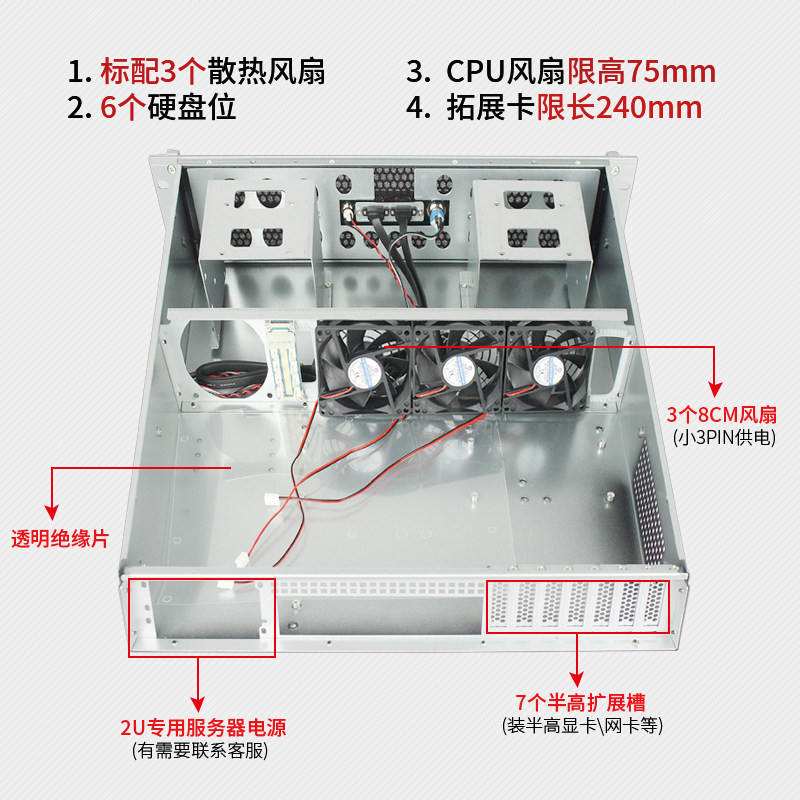 1. 标配3个散热风扇
2. 6个硬盘位

3. CPU风扇限高75mm
4. 拓展卡限长240mm

3个8CM风扇
(小3PIN供电)

透明绝缘片

2U专用服务器电源
(有需要联系客服)

7个半高扩展槽
(装半高显卡\网卡等)