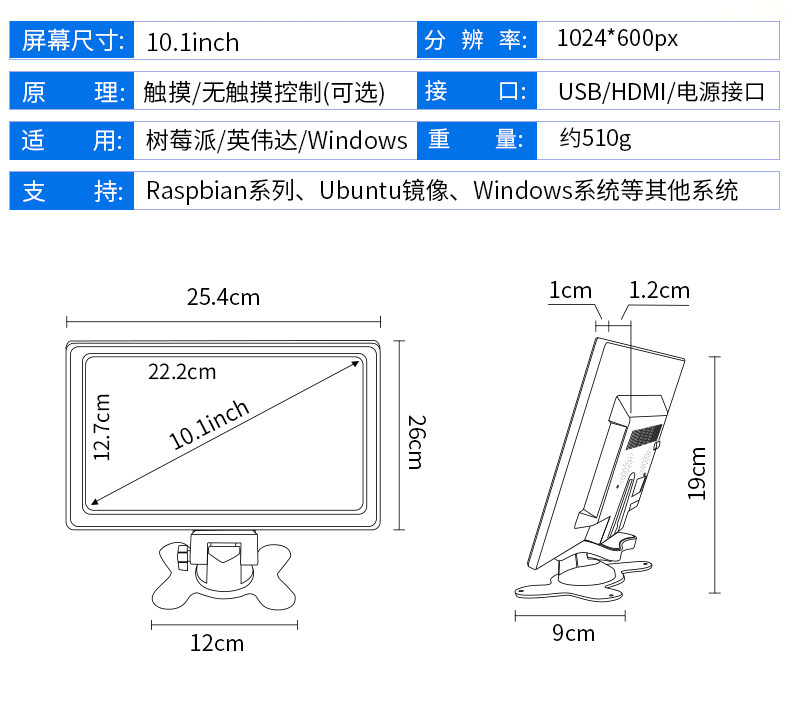 | 屏幕尺寸: | 10.1inch | 分 辨 率: | 1024*600px |
|---|---|---|---|
| 原 理: | 触摸/无触摸控制(可选) | 接 口: | USB/HDMI/电源接口 |
| 适 用: | 树莓派/英伟达/Windows | 重 量: | 约510g |
| 支 持: | Raspbian系列、Ubuntu镜像、Windows系统等其他系统 | | |

25.4cm
22.2cm
12.7cm
10.1inch
26cm
12cm

1cm
1.2cm
19cm
9cm