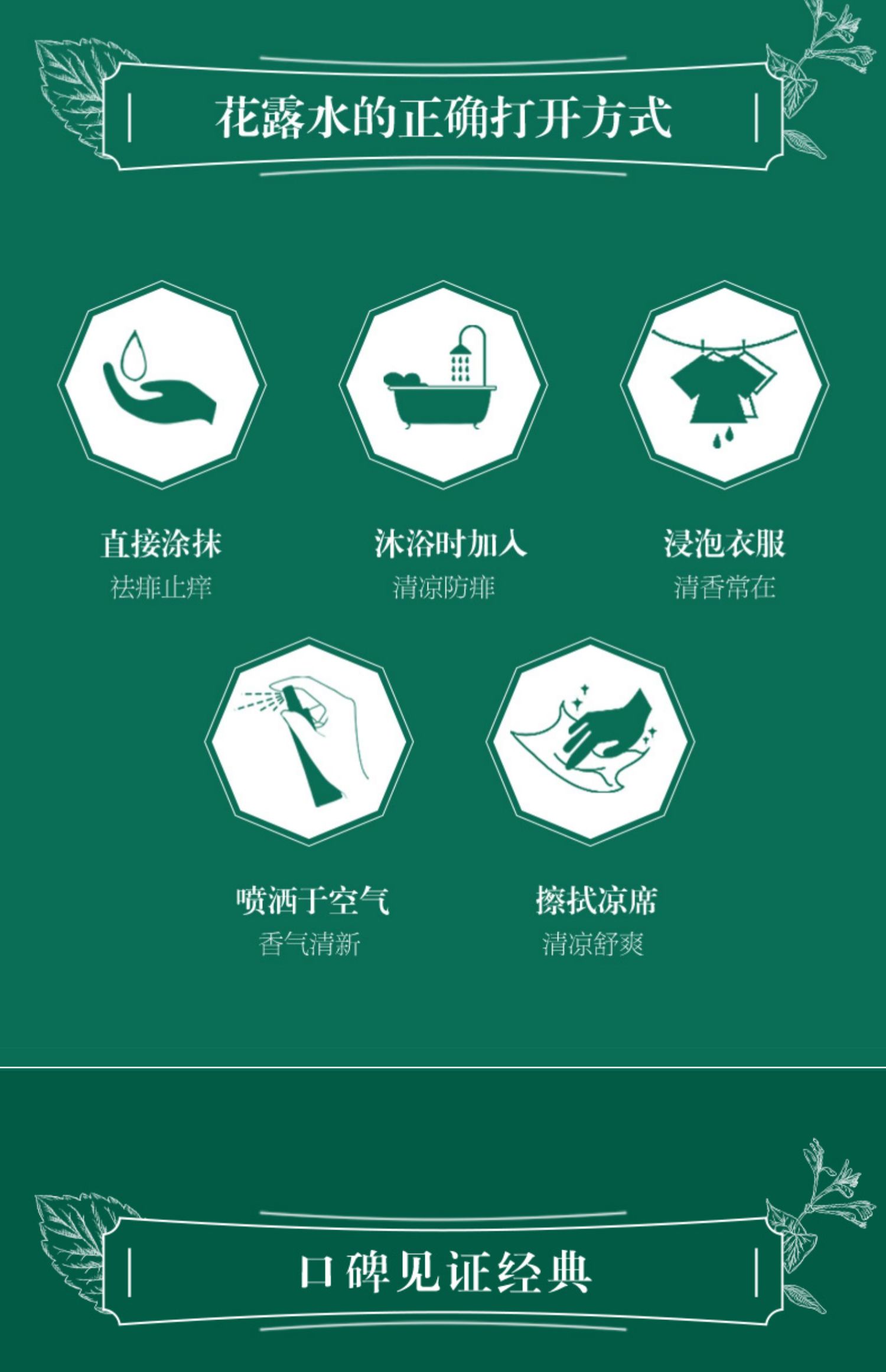 花露水的正确打开方式

直接涂抹
祛痱止痒

沐浴时加入
清凉防痱

浸泡衣服
清香常在

喷洒于空气
香气清新

擦拭凉席
清凉舒爽

口碑见证经典