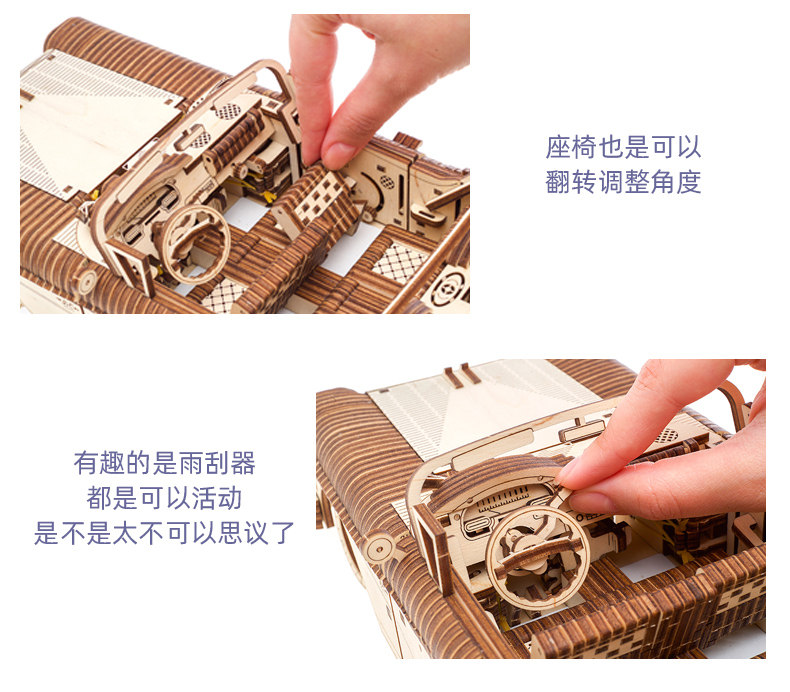 座椅也是可以
翻转调整角度

有趣的是雨刮器
都是可以活动
是不是太不可以思议了