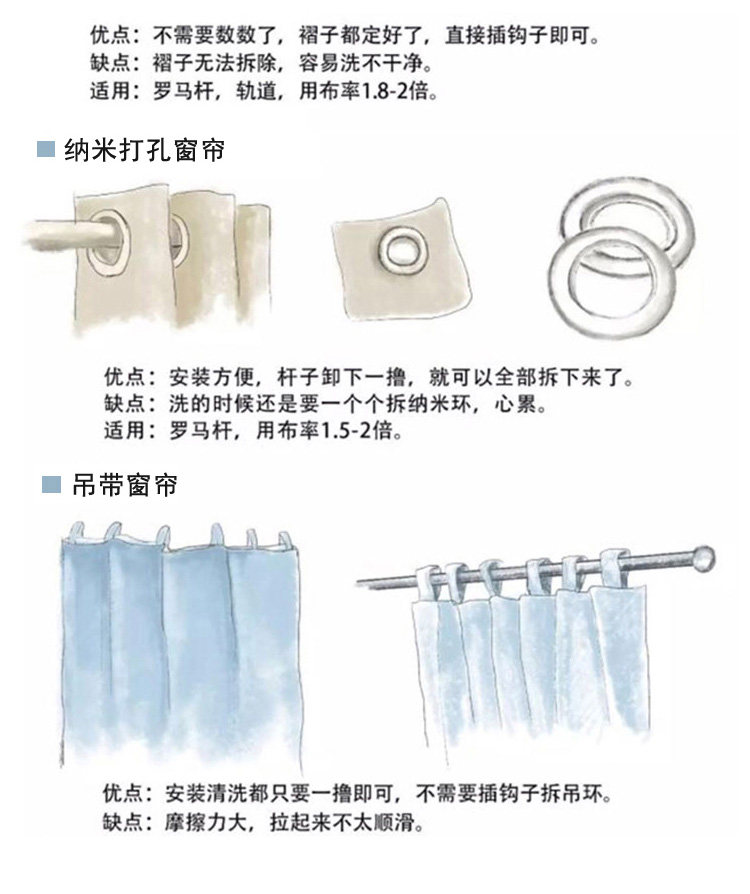 优点：不需要数数了，褶子都定好了，直接插钩子即可。
缺点：褶子无法拆除，容易洗不干净。
适用：罗马杆，轨道，用布率1.8-2倍。

纳米打孔窗帘

优点：安装方便，杆子卸下一撸，就可以全部拆下来了。
缺点：洗的时候还是要一个个拆纳米环，心累。
适用：罗马杆，用布率1.5-2倍。

吊带窗帘

优点：安装清洗都只要一撸即可，不需要插钩子拆吊环。
缺点：摩擦力大，拉起来不太顺滑。