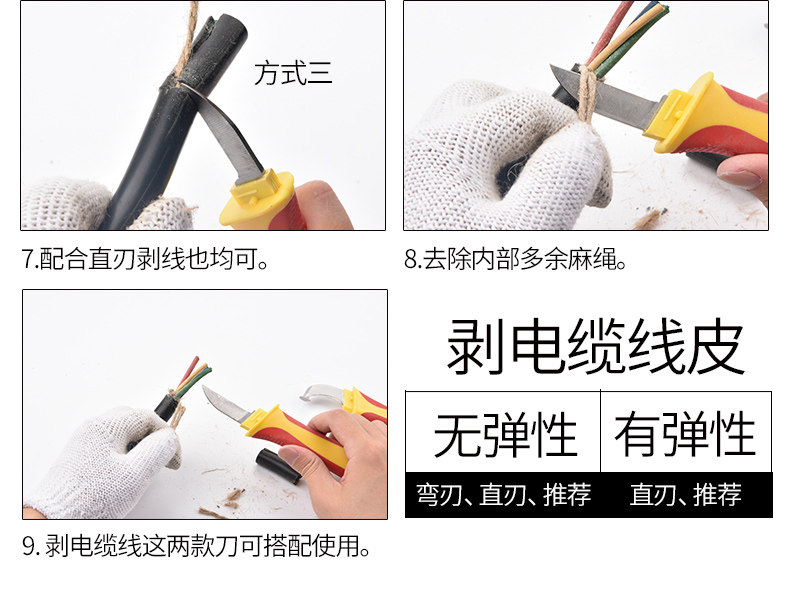 方式三

7.配合直刃剥线也均可。

8.去除内部多余麻绳。

9. 剥电缆线这两款刀可搭配使用。

剥电缆线皮

| 无弹性 | 有弹性 |
|---|---|
| 弯刃、直刃、推荐 | 直刃、推荐 |