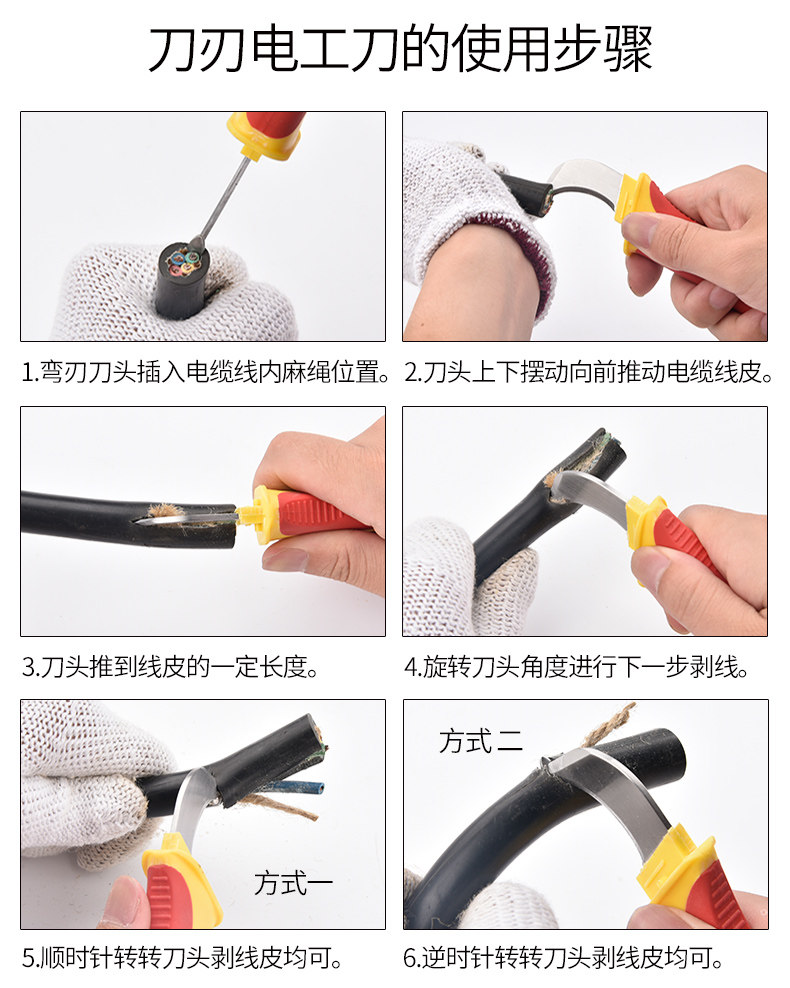 刀刃电工刀的使用步骤

1.弯刃刀头插入电缆线内麻绳位置。

2.刀头上下摆动向前推动电缆线皮。

3.刀头推到线皮的一定长度。

4.旋转刀头角度进行下一步剥线。

方式一

5.顺时针转转刀头剥线皮均可。

方式二

6.逆时针转转刀头剥线皮均可。