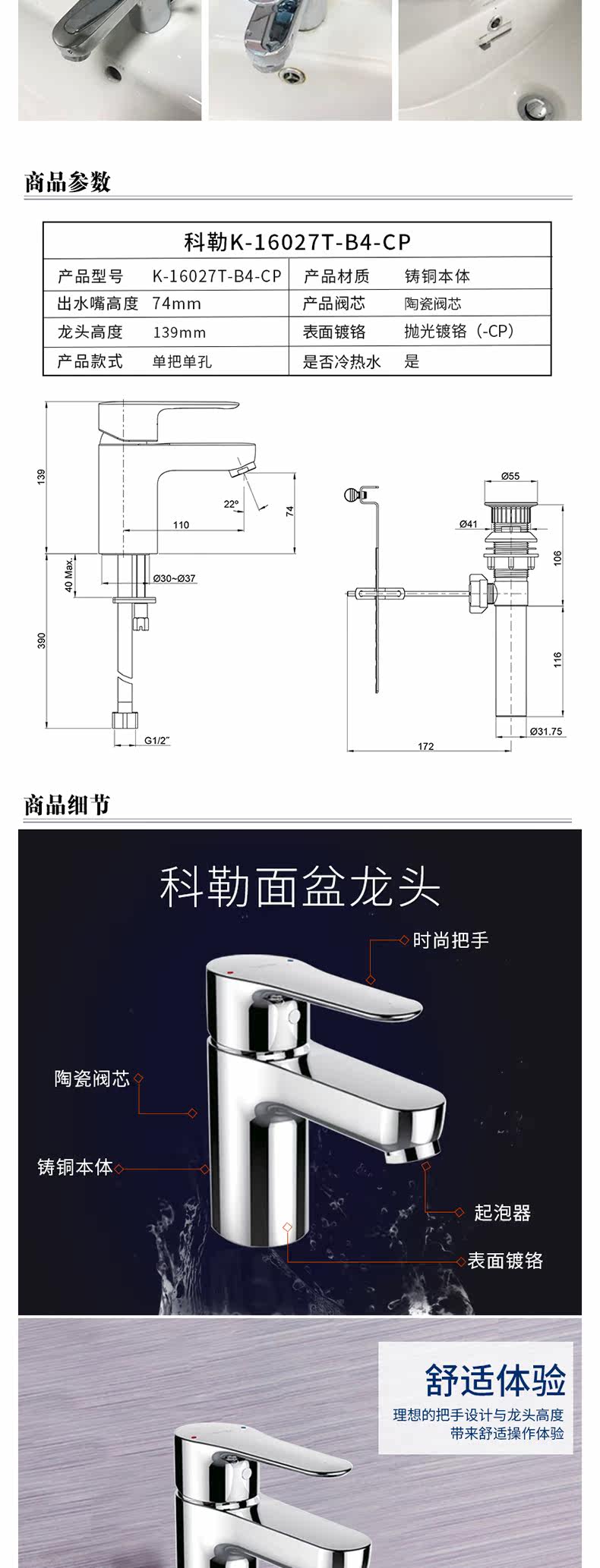 商品参数

| 科勒K-16027T-B4-CP | | | |
|---|---|---|---|
| 产品型号 | K-16027T-B4-CP | 产品材质 | 铸铜本体 |
| 出水嘴高度 | 74mm | 产品阀芯 | 陶瓷阀芯 |
| 龙头高度 | 139mm | 表面镀铬 | 抛光镀铬（-CP） |
| 产品款式 | 单把单孔 | 是否冷热水 | 是 |

139
22°
74
110
40 Max.
Ø30~Ø37
390
G1/2"
Ø55
Ø41
106
116
Ø31.75
172

商品细节

科勒面盆龙头
时尚把手
陶瓷阀芯
铸铜本体
起泡器
表面镀铬

舒适体验
理想的把手设计与龙头高度
带来舒适操作体验