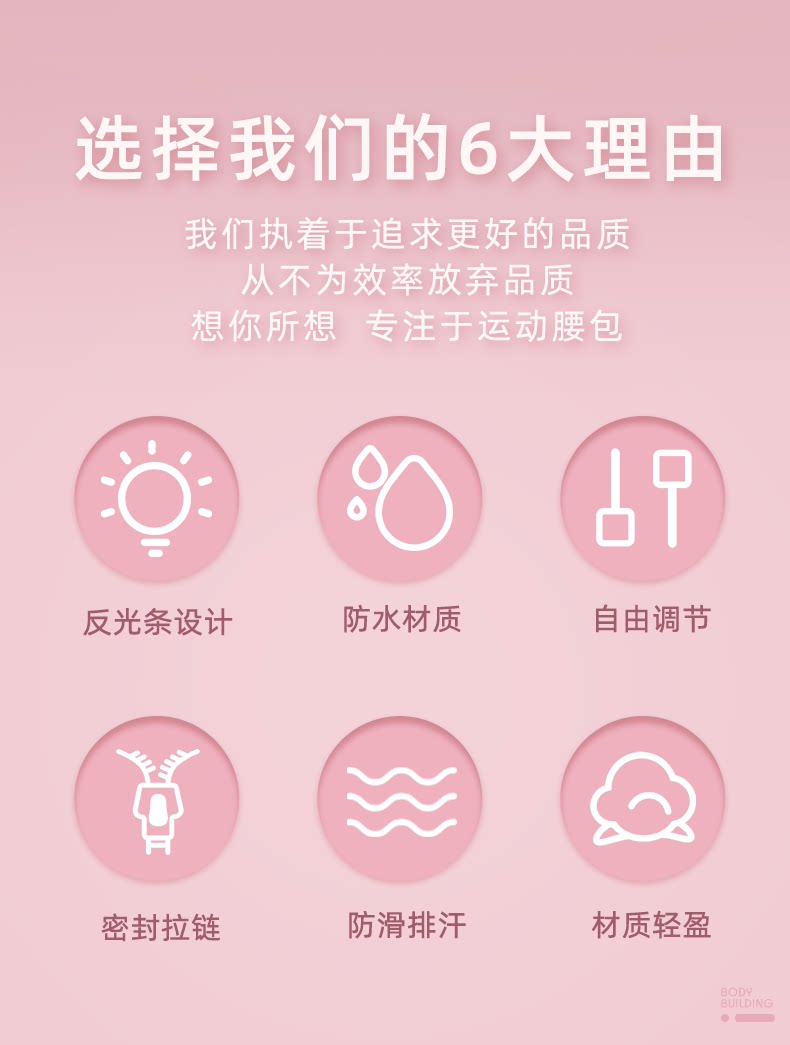 选择我们的6大理由

我们执着于追求更好的品质
从不为效率放弃品质
想你所想 专注于运动腰包

反光条设计

防水材质

自由调节

密封拉链

防滑排汗

材质轻盈

BODY
BUILDING