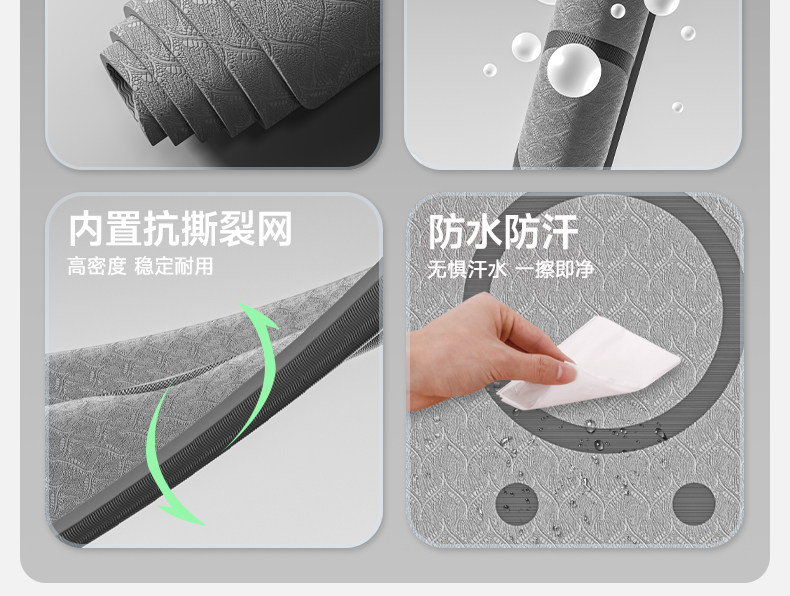 内置抗撕裂网
高密度 稳定耐用

防水防汗
无惧汗水 一擦即净