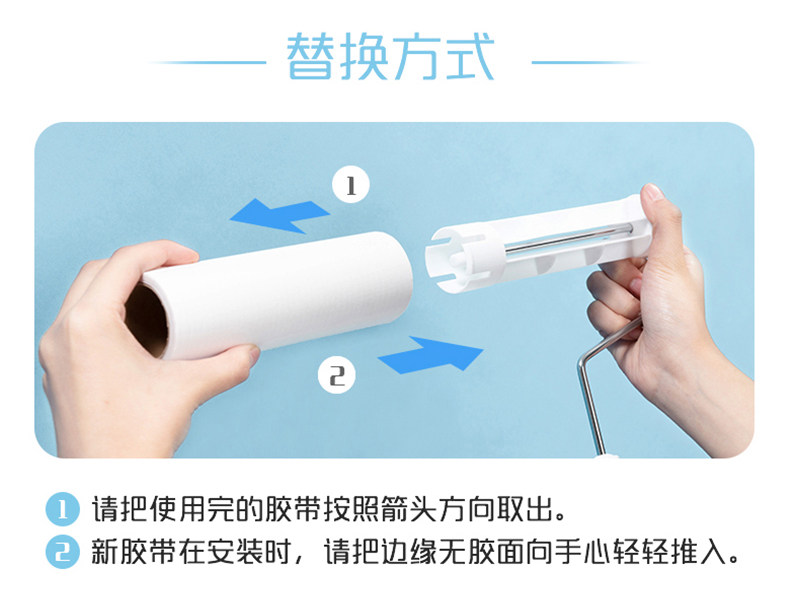 替换方式

1

2

1 请把使用完的胶带按照箭头方向取出。

2 新胶带在安装时，请把边缘无胶面向手心轻轻推入。