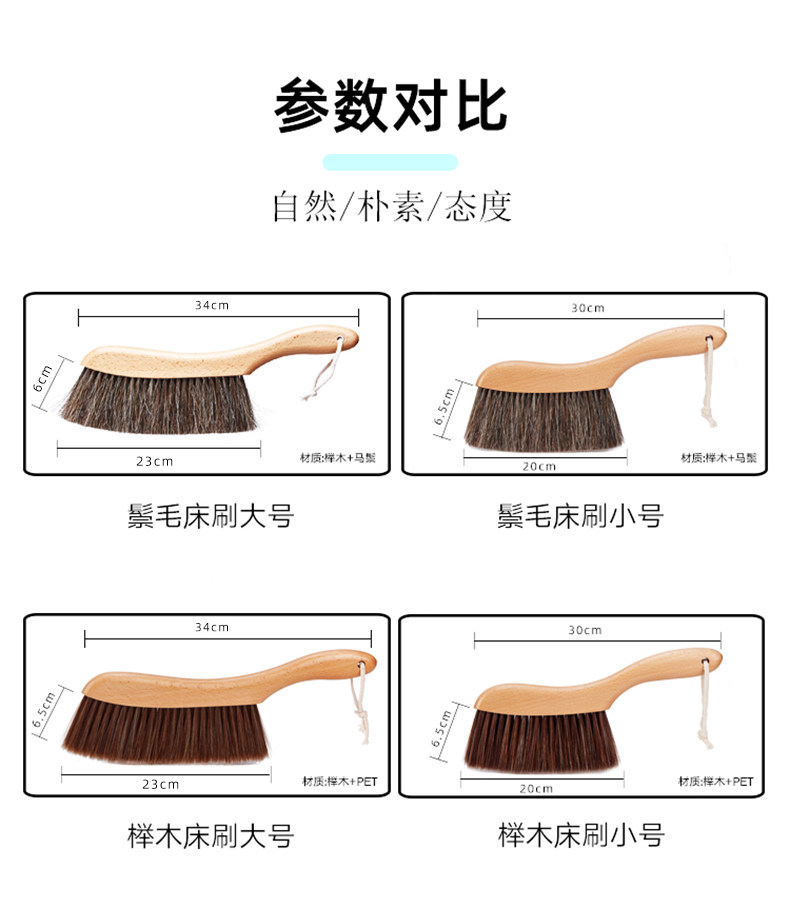 参数对比

自然/朴素/态度

34cm
6cm
23cm
材质:榉木+马鬃

鬃毛床刷大号

30cm
6.5cm
20cm
材质:榉木+马鬃

鬃毛床刷小号

34cm
6.5cm
23cm
材质:榉木+PET

榉木床刷大号

30cm
6.5cm
20cm
材质:榉木+PET

榉木床刷小号