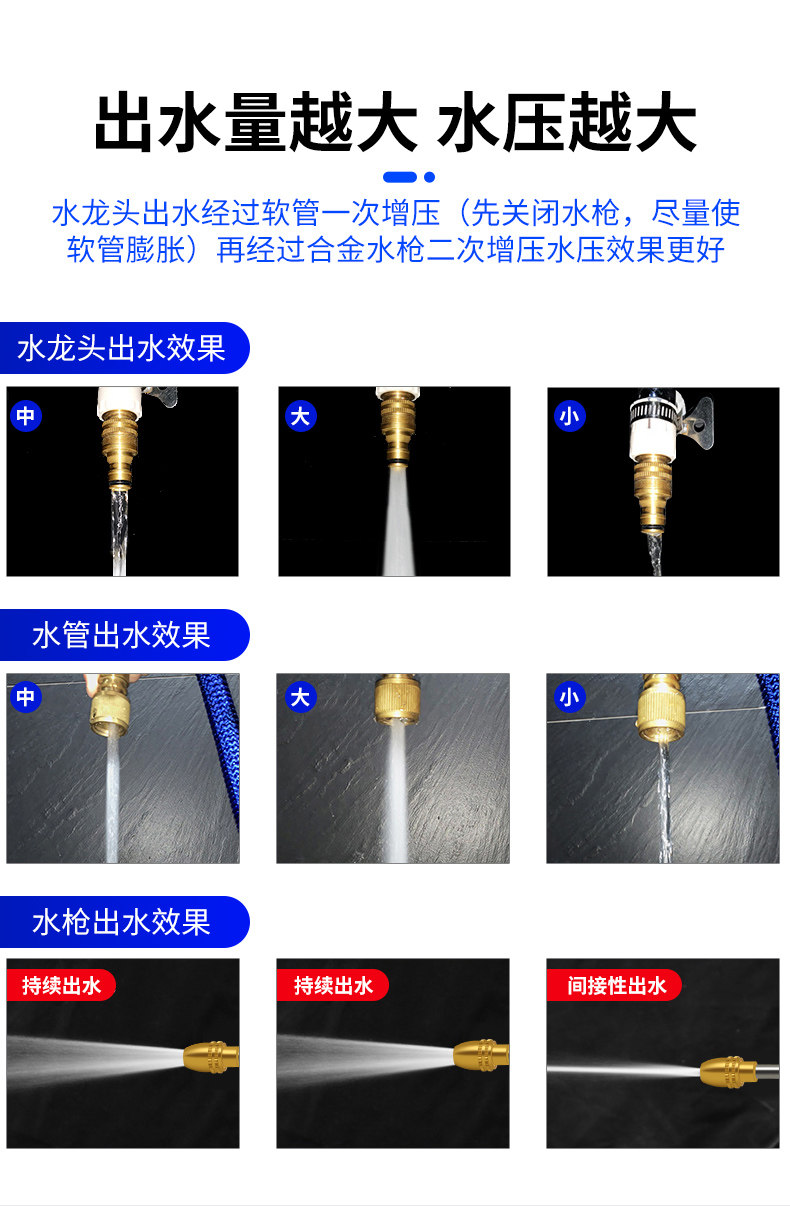 出水量越大 水压越大

水龙头出水经过软管一次增压（先关闭水枪，尽量使软管膨胀）再经过合金水枪二次增压水压效果更好

水龙头出水效果

中

大

小

水管出水效果

中

大

小

水枪出水效果

持续出水

持续出水

间接性出水