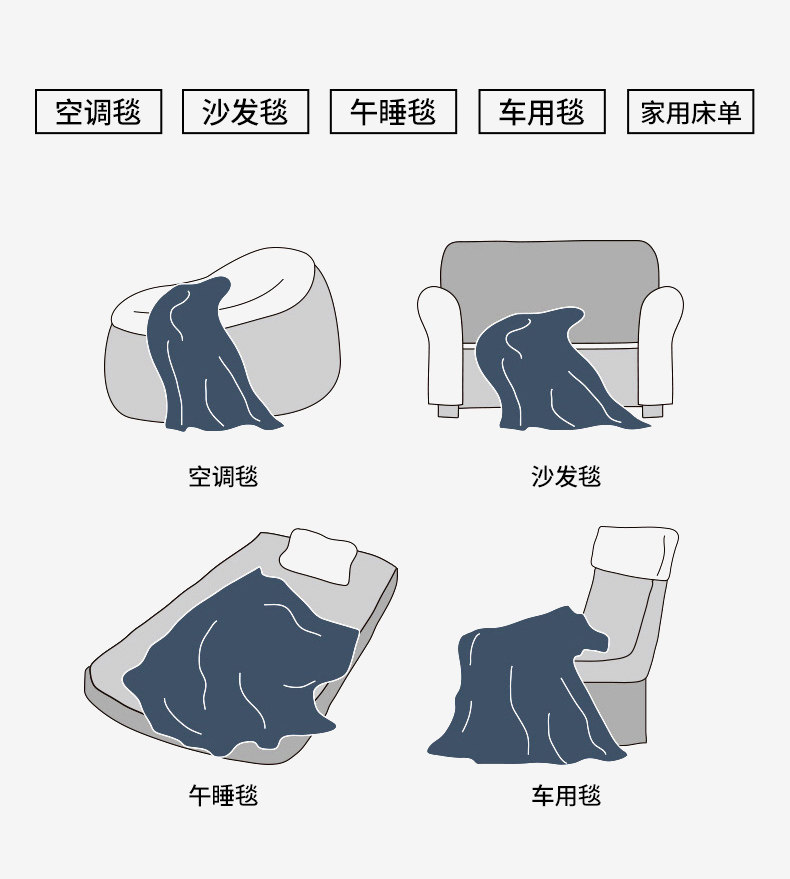 空调毯 沙发毯 午睡毯 车用毯 家用床单

空调毯

沙发毯

午睡毯

车用毯