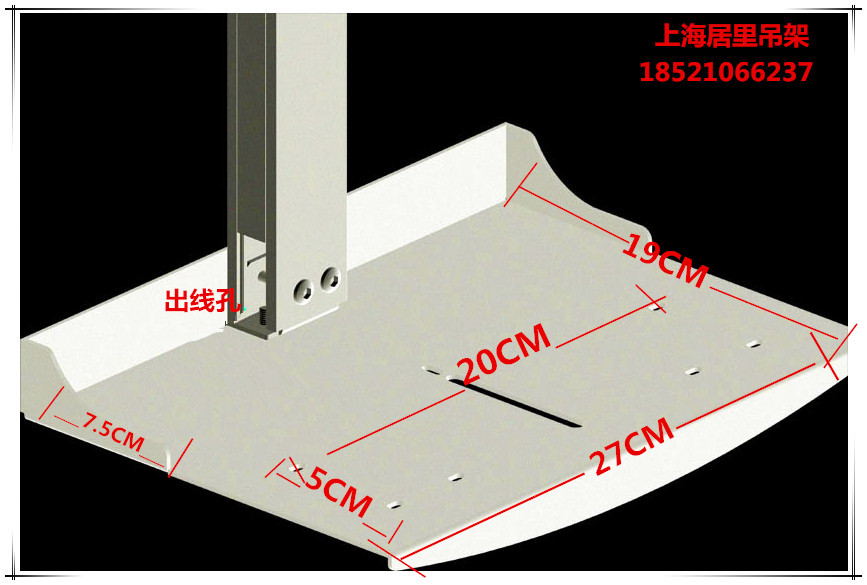 上海居里吊架
18521066237

19CM

出线孔

20CM

7.5CM

5CM

27CM