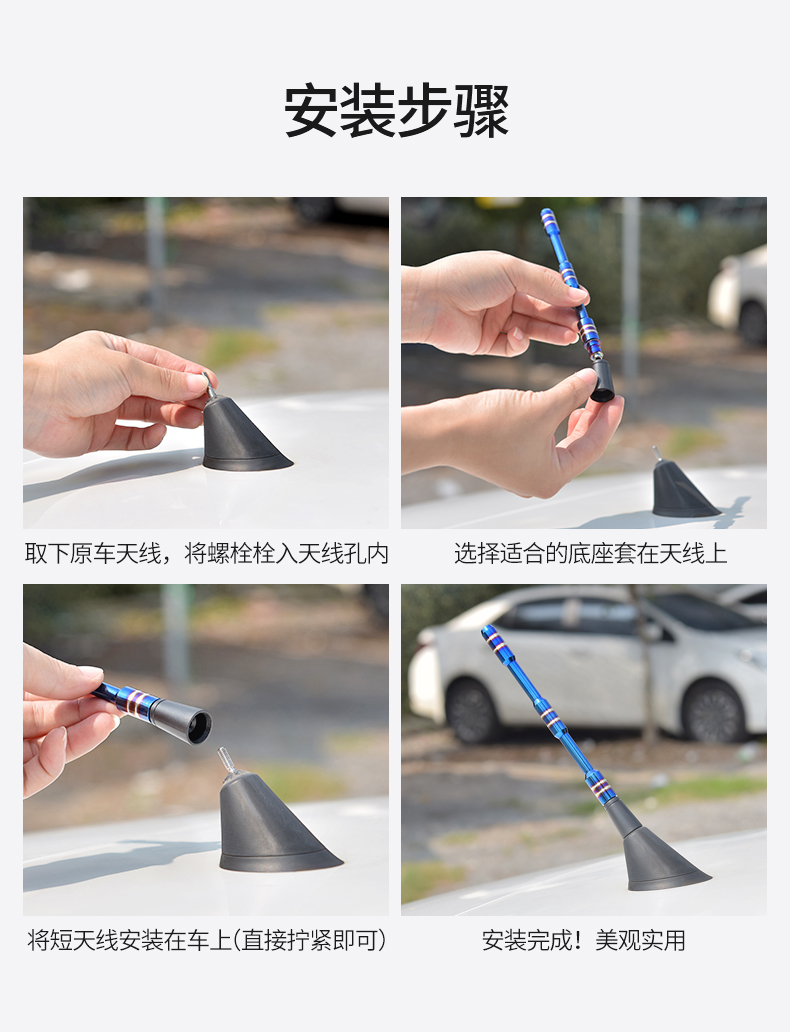 安装步骤

取下原车天线，将螺栓栓入天线孔内

选择适合的底座套在天线上

将短天线安装在车上(直接拧紧即可)

安装完成！美观实用