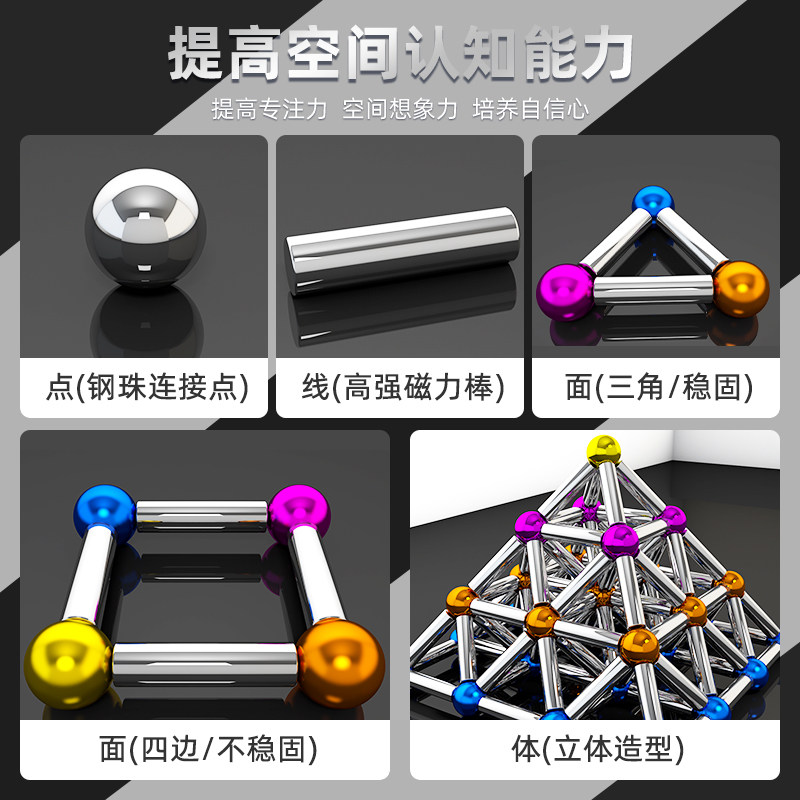 提高空间认知能力

提高专注力 空间想象力 培养自信心

点(钢珠连接点)

线(高强磁力棒)

面(三角/稳固)

面(四边/不稳固)

体(立体造型)