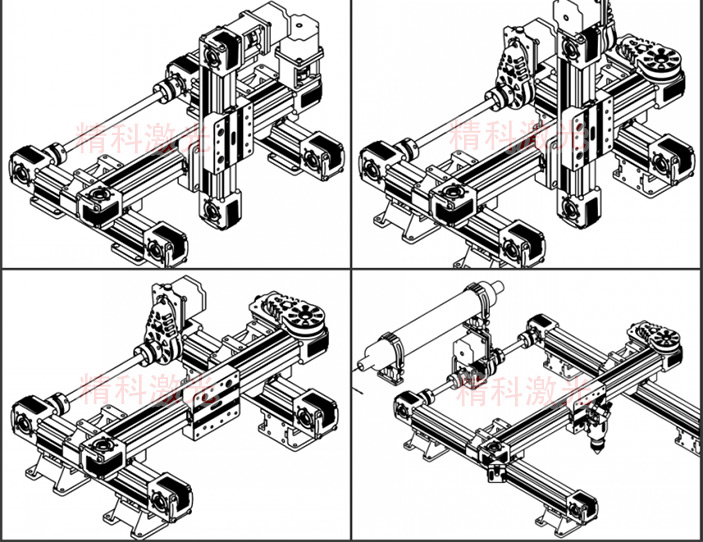 精科激光

精科激光

精科激光

精科激光