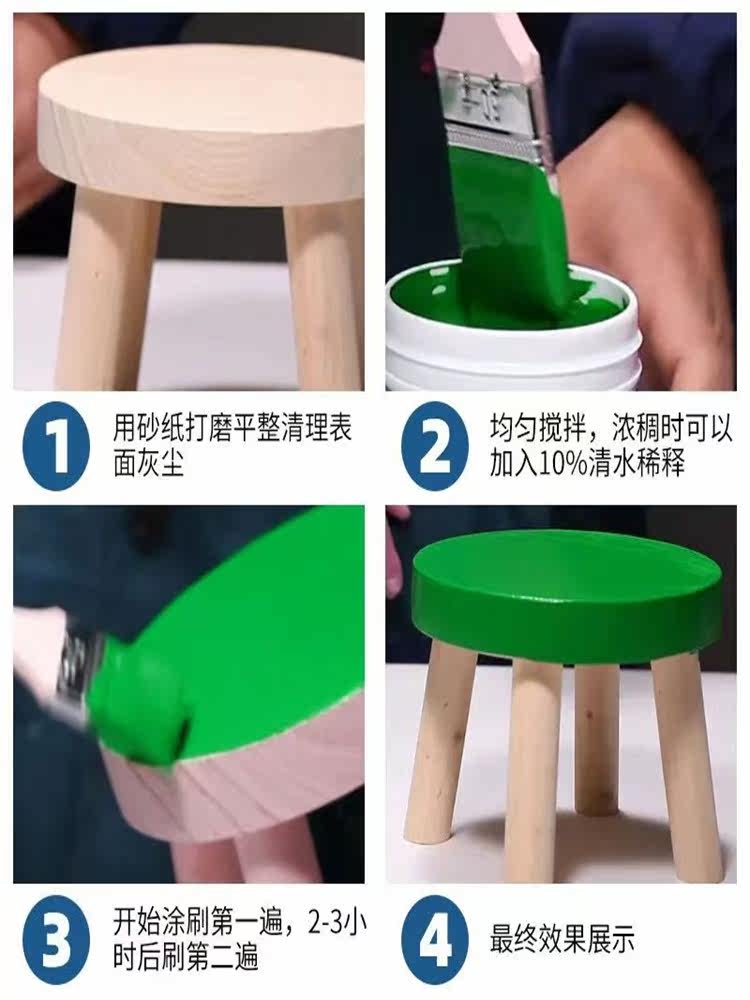 1 用砂纸打磨平整清理表面灰尘

2 均匀搅拌，浓稠时可以加入10%清水稀释

3 开始涂刷第一遍，2-3小时后刷第二遍

4 最终效果展示