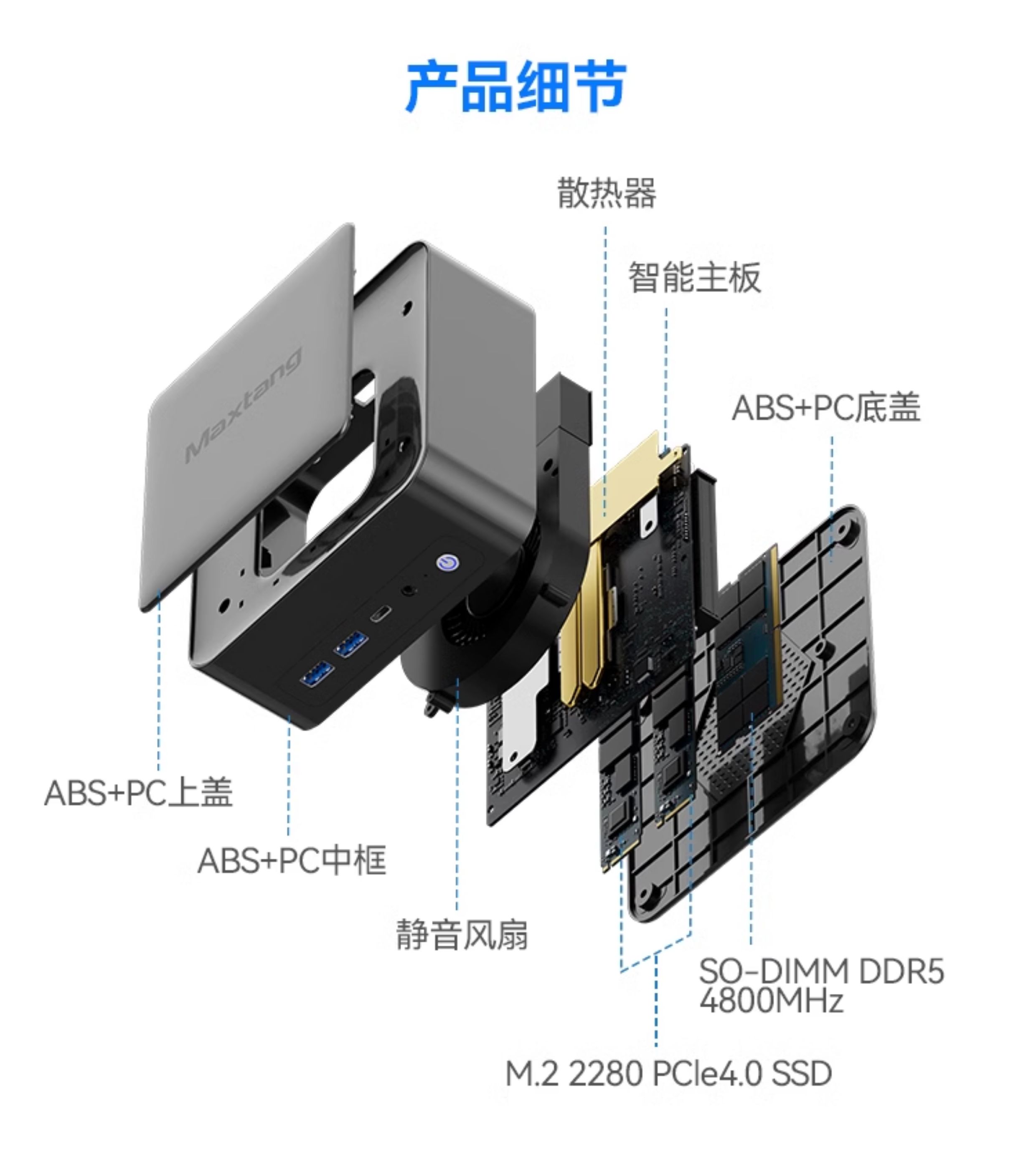 产品细节

散热器

智能主板

ABS+PC底盖

Maxtang

ABS+PC上盖

ABS+PC中框

静音风扇

SO-DIMM DDR5 4800MHz

M.2 2280 PCIe4.0 SSD