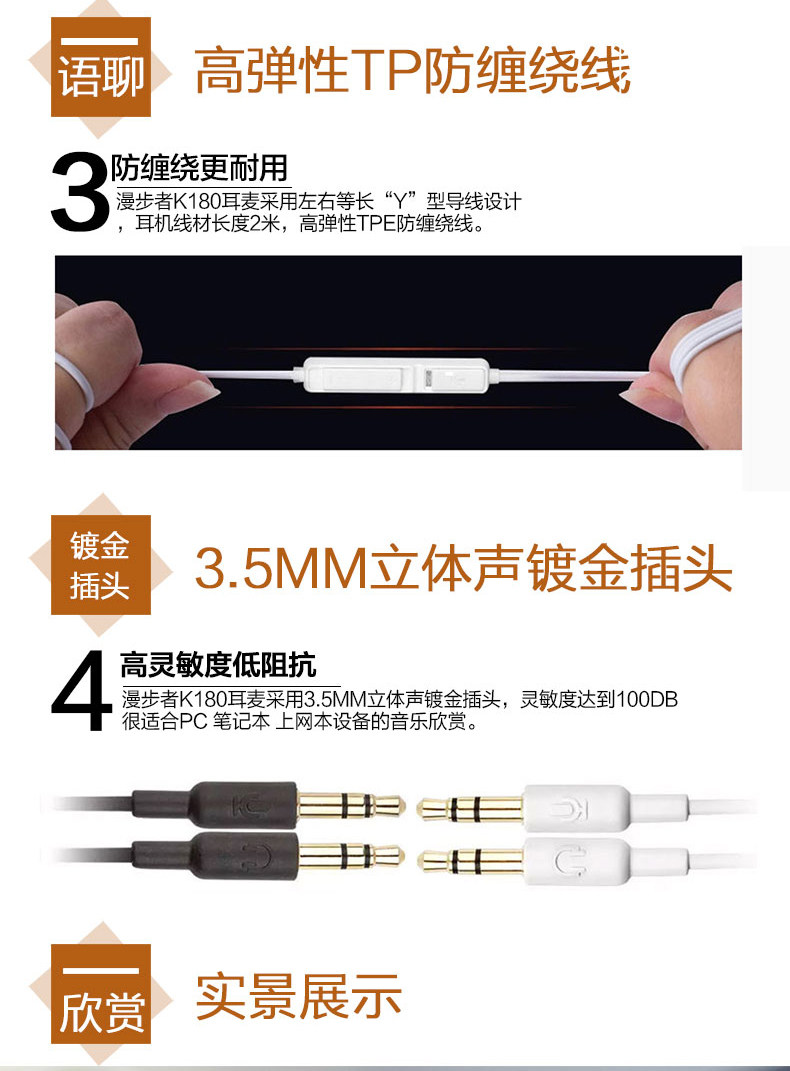 语聊

高弹性TP防缠绕线

3 防缠绕更耐用
漫步者K180耳麦采用左右等长“Y”型导线设计，耳机线材长度2米，高弹性TPE防缠绕线。

镀金插头

3.5MM立体声镀金插头

4 高灵敏度低阻抗
漫步者K180耳麦采用3.5MM立体声镀金插头，灵敏度达到100DB很适合PC 笔记本 上网本设备的音乐欣赏。

欣赏

实景展示