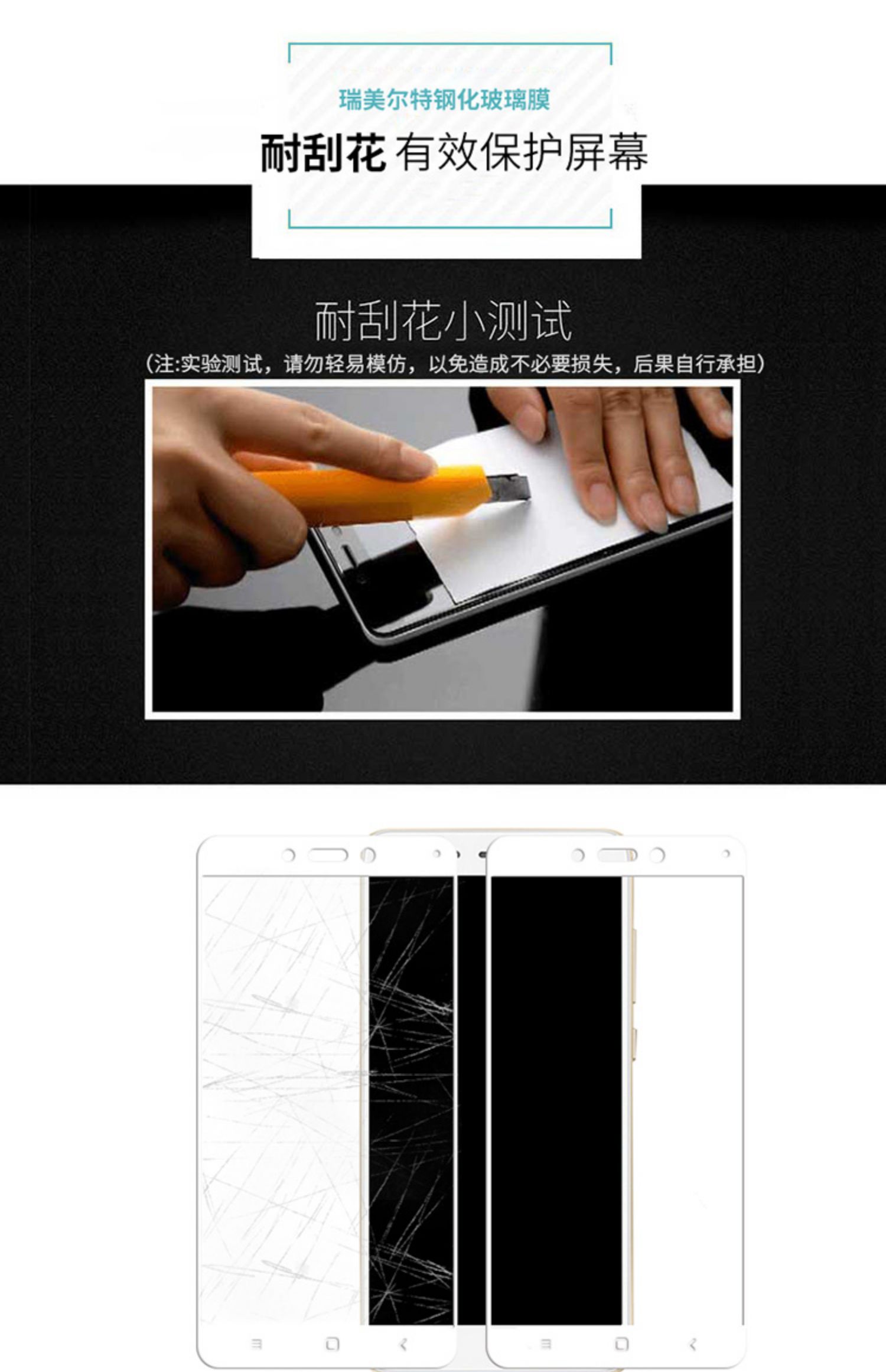 瑞美尔特钢化玻璃膜

耐刮花 有效保护屏幕

耐刮花小测试

(注:实验测试，请勿轻易模仿，以免造成不必要损失，后果自行承担)