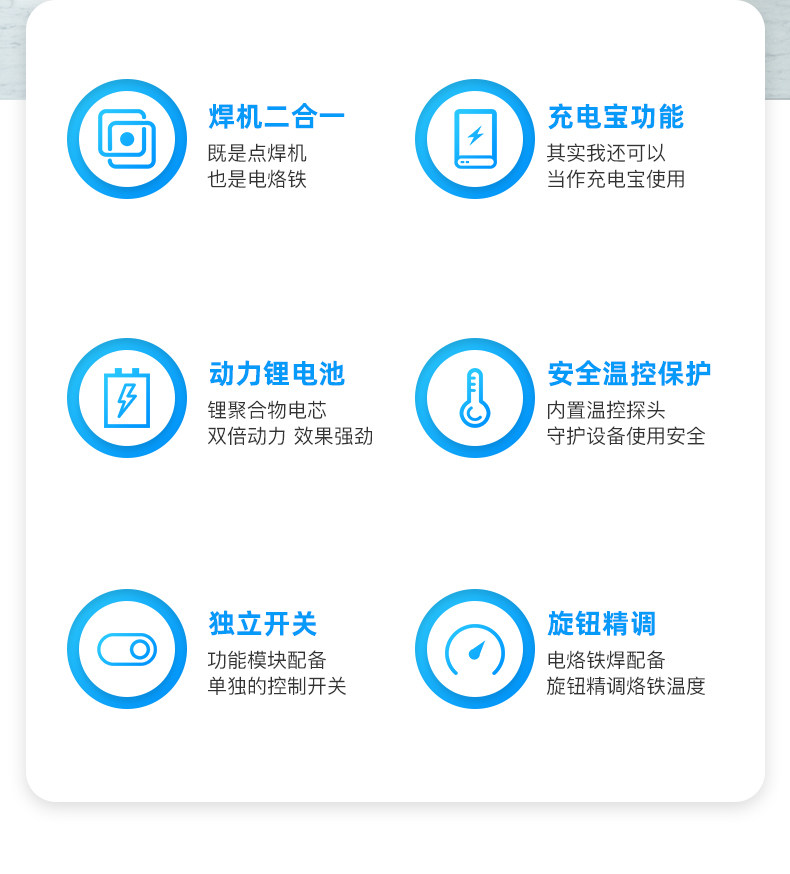 焊机二合一
既是点焊机
也是电烙铁

充电宝功能
其实我还可以
当作充电宝使用

动力锂电池
锂聚合物电芯
双倍动力 效果强劲

安全温控保护
内置温控探头
守护设备使用安全

独立开关
功能模块配备
单独的控制开关

旋钮精调
电烙铁焊配备
旋钮精调烙铁温度