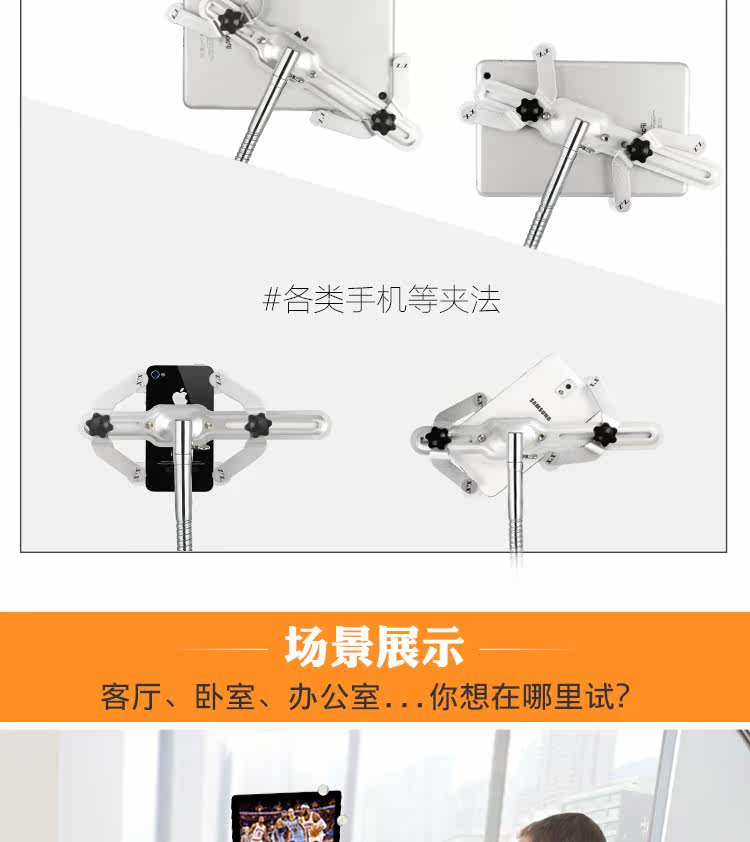 #各类手机等夹法

SAMSUNG

场景展示

客厅、卧室、办公室...你想在哪里试?