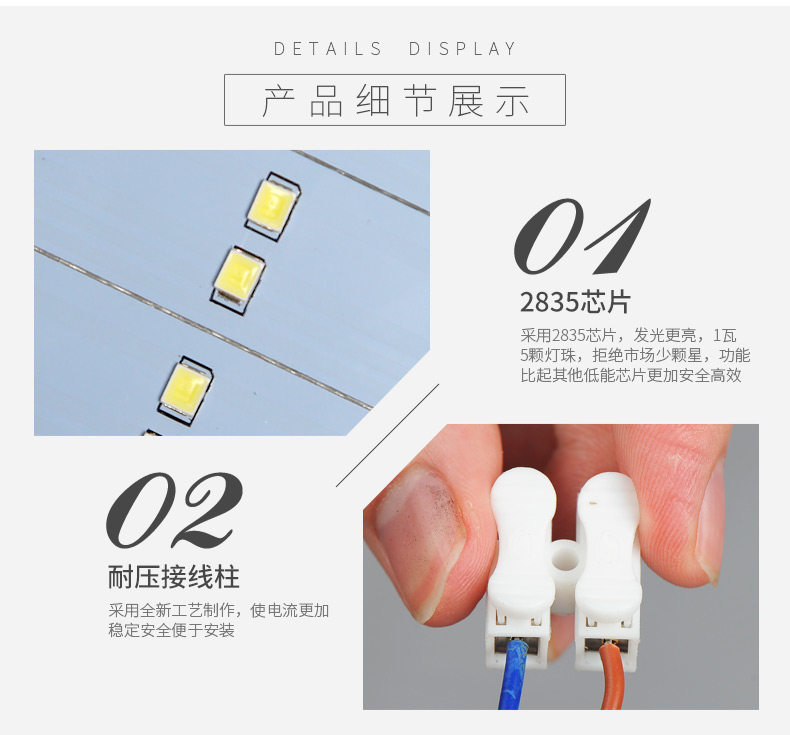 DETAILS DISPLAY

产品细节展示

01

2835芯片

采用2835芯片，发光更亮，1瓦5颗灯珠，拒绝市场少颗星，功能比起其他低能芯片更加安全高效

02

耐压接线柱

采用全新工艺制作，使电流更加稳定安全便于安装