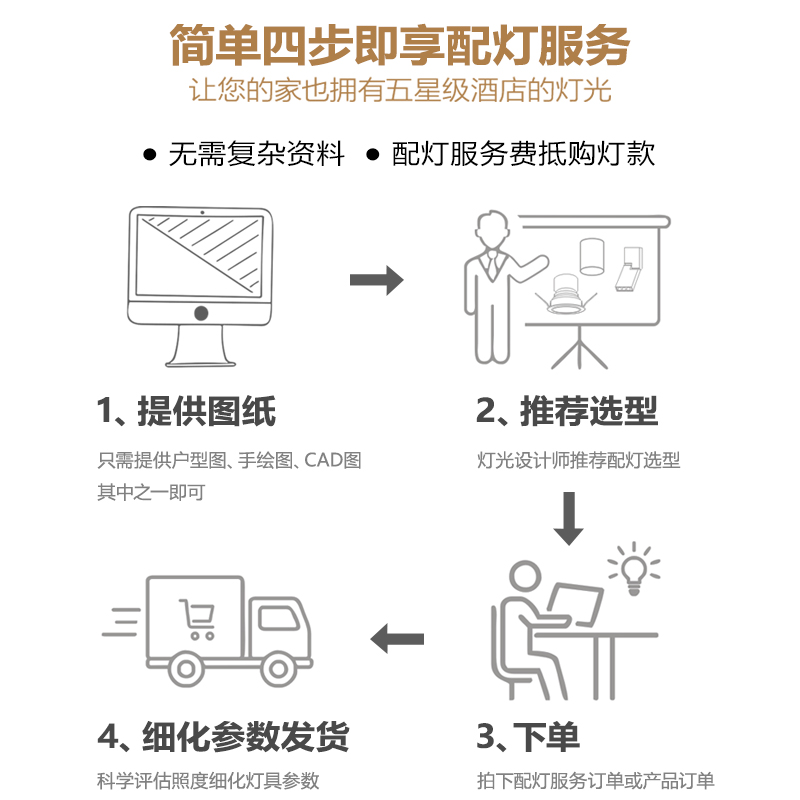 简单四步即享配灯服务
让您的家也拥有五星级酒店的灯光

● 无需复杂资料 ● 配灯服务费抵购灯款

1、提供图纸
只需提供户型图、手绘图、CAD图其中之一即可

2、推荐选型
灯光设计师推荐配灯选型

3、下单
拍下配灯服务订单或产品订单

4、细化参数发货
科学评估照度细化灯具参数