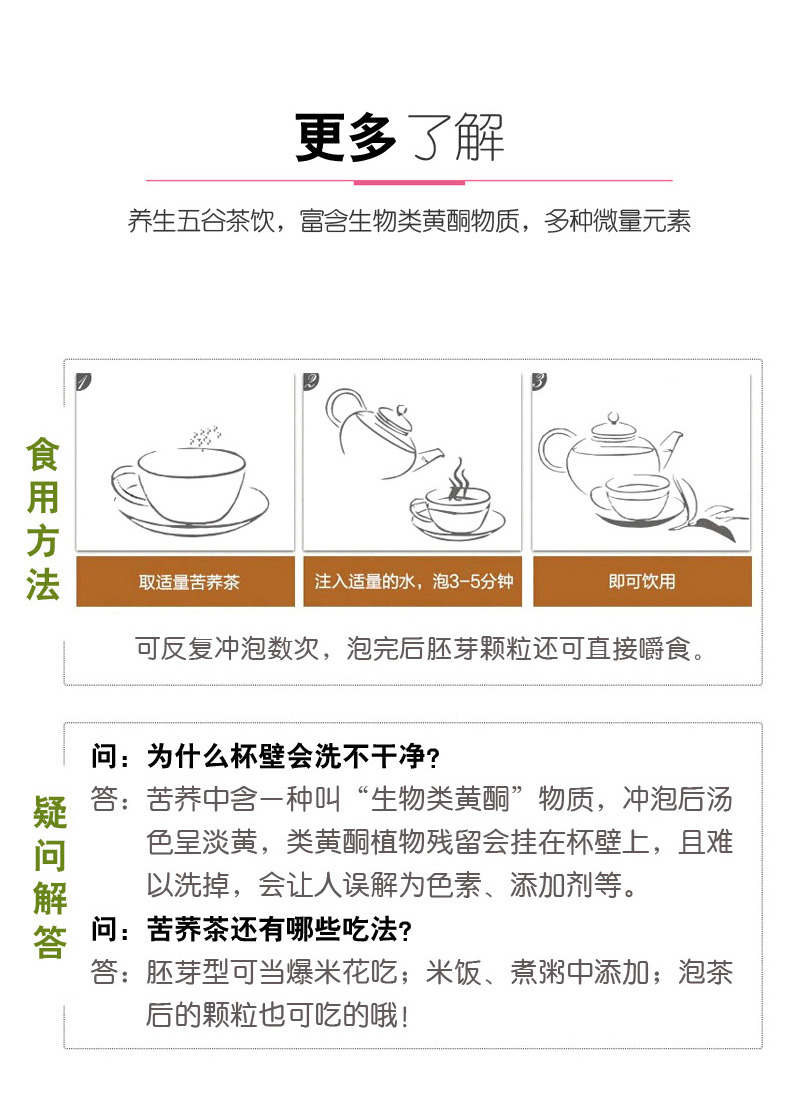 更多了解

养生五谷茶饮，富含生物类黄酮物质，多种微量元素

食用方法

1
取适量苦荞茶

2
注入适量的水，泡3-5分钟

3
即可饮用

可反复冲泡数次，泡完后胚芽颗粒还可直接嚼食。

疑问解答

问：为什么杯壁会洗不干净？
答：苦荞中含一种叫“生物类黄酮”物质，冲泡后汤色呈淡黄，类黄酮植物残留会挂在杯壁上，且难以洗掉，会让人误解为色素、添加剂等。
问：苦荞茶还有哪些吃法？
答：胚芽型可当爆米花吃；米饭、煮粥中添加；泡茶后的颗粒也可吃的哦！