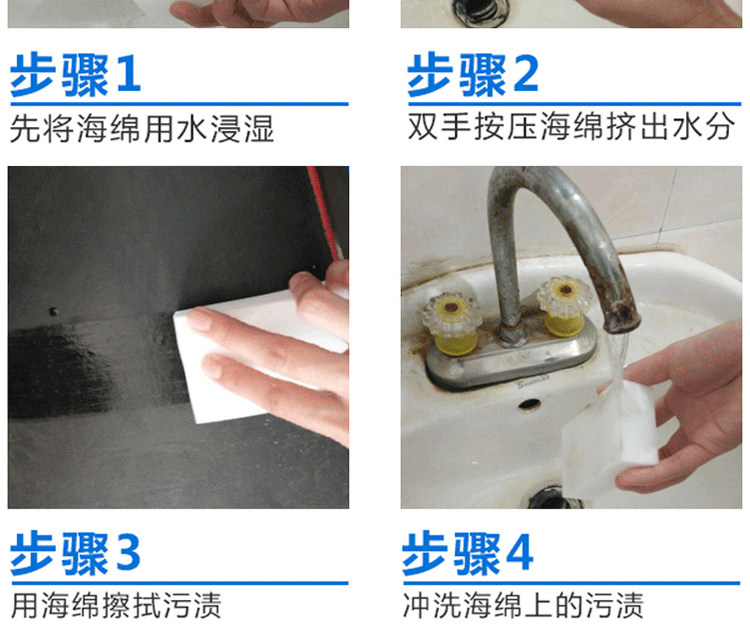 步骤1
先将海绵用水浸湿

步骤2
双手按压海绵挤出水分

步骤3
用海绵擦拭污渍

步骤4
冲洗海绵上的污渍