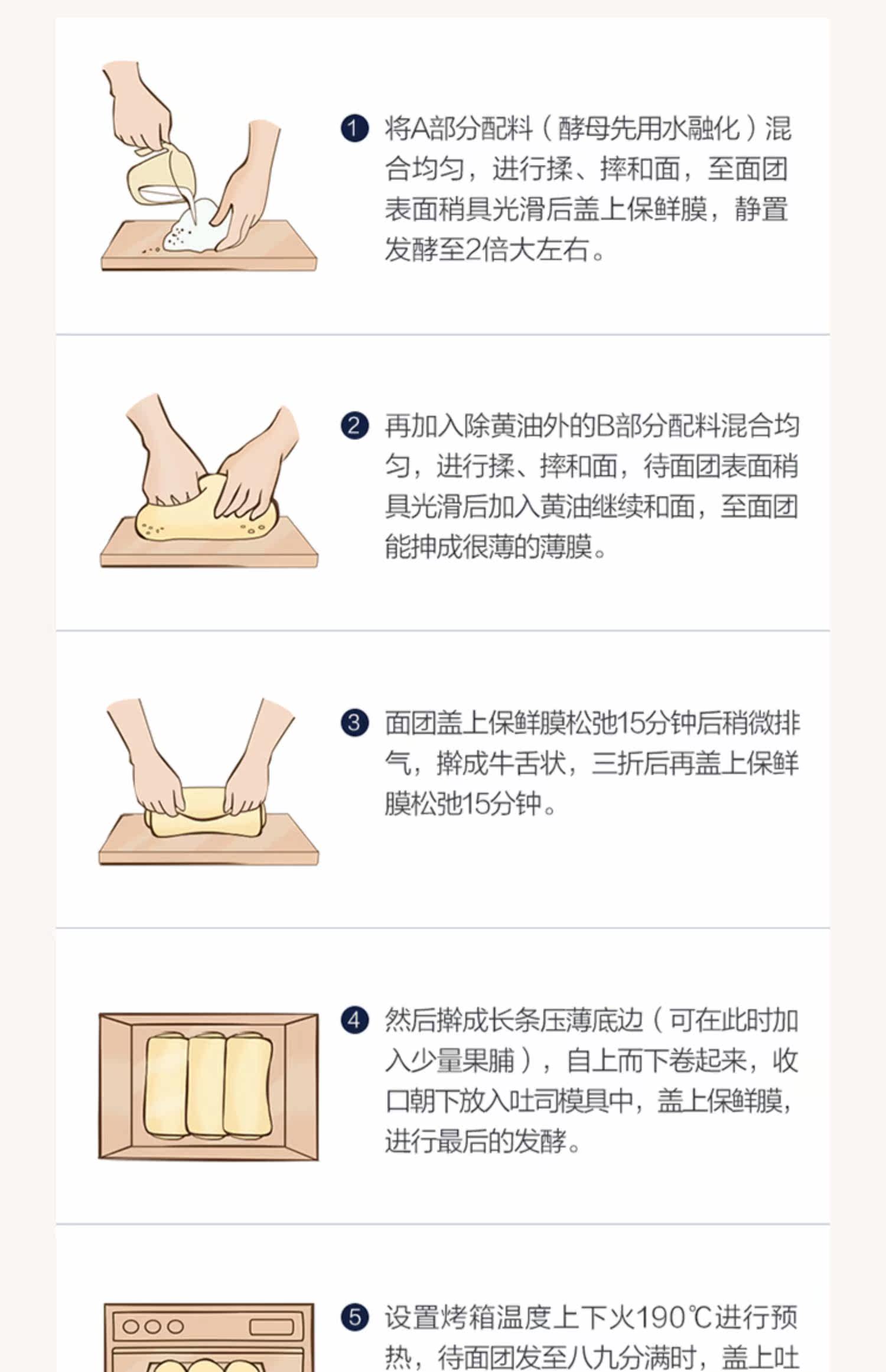 1 将A部分配料（酵母先用水融化）混合均匀，进行揉、摔和面，至面团表面稍具光滑后盖上保鲜膜，静置发酵至2倍大左右。

2 再加入除黄油外的B部分配料混合均匀，进行揉、摔和面，待面团表面稍具光滑后加入黄油继续和面，至面团能抻成很薄的薄膜。

3 面团盖上保鲜膜松弛15分钟后稍微排气，擀成牛舌状，三折后再盖上保鲜膜松弛15分钟。

4 然后擀成长条压薄底边（可在此时加入少量果脯），自上而下卷起来，收口朝下放入吐司模具中，盖上保鲜膜，进行最后的发酵。

5 设置烤箱温度上下火190℃进行预热，待面团发至八九分满时，盖上吐