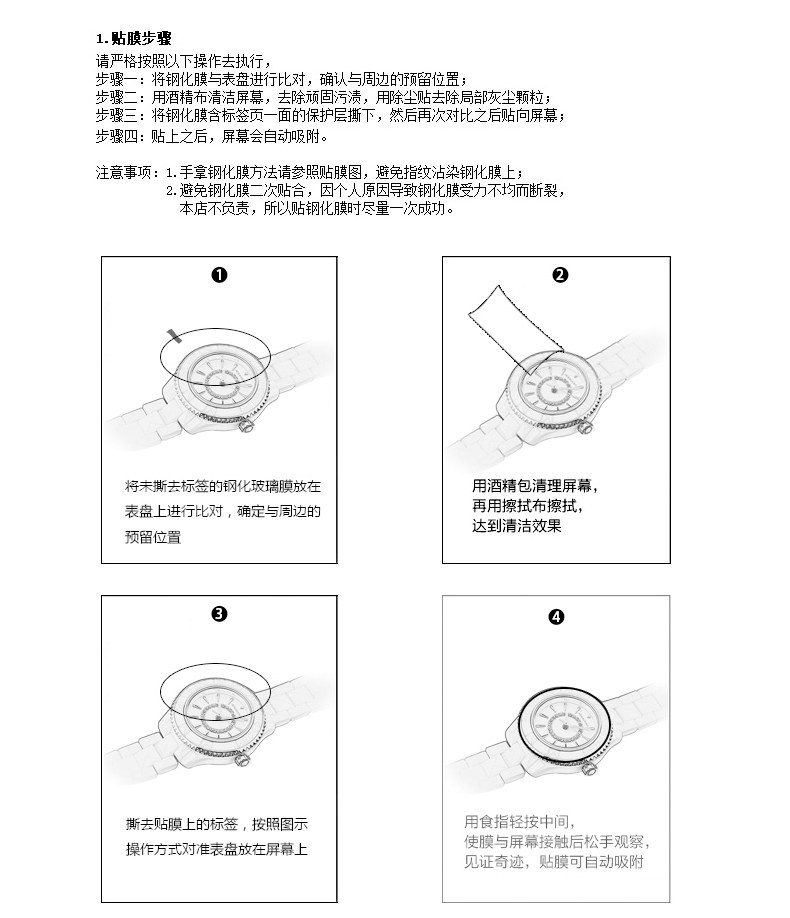 1. 贴膜步骤

请严格按照以下操作去执行，
步骤一：将钢化膜与表盘进行比对，确认与周边的预留位置；
步骤二：用酒精布清洁屏幕，去除顽固污渍，用除尘贴去除局部灰尘颗粒；
步骤三：将钢化膜含标签页一面的保护层撕下，然后再次对比之后贴向屏幕；
步骤四：贴上之后，屏幕会自动吸附。

注意事项：1. 手拿钢化膜方法请参照贴膜图，避免指纹沾染钢化膜上；
2. 避免钢化膜二次贴合，因个人原因导致钢化膜受力不均而断裂，本店不负责，所以贴钢化膜时尽量一次成功。

❶

将未撕去标签的钢化玻璃膜放在表盘上进行比对，确定与周边的预留位置

❷

用酒精包清理屏幕，再用擦拭布擦拭，达到清洁效果

❸

撕去贴膜上的标签，按照图示操作方式对准表盘放在屏幕上

❹

用食指轻按中间，使膜与屏幕接触后松手观察，见证奇迹，贴膜可自动吸附