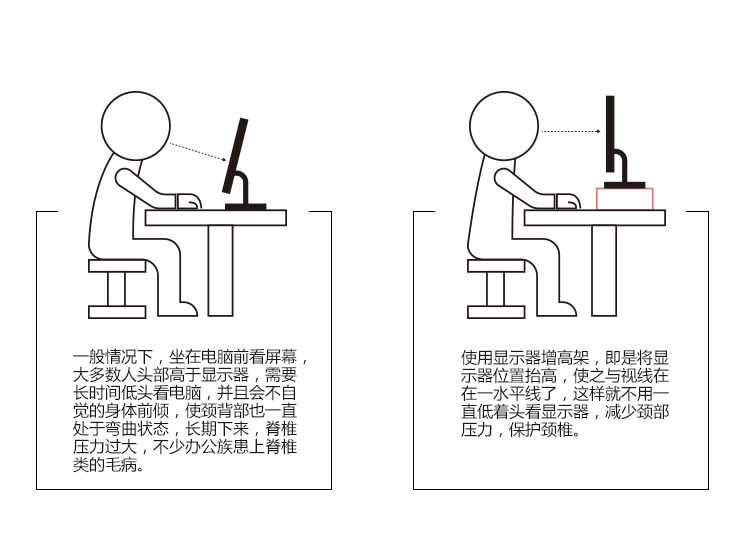 一般情况下，坐在电脑前看屏幕，大多数人头部高于显示器，需要长时间低头看电脑，并且会不自觉的身体前倾，使颈背部也一直处于弯曲状态，长期下来，脊椎压力过大，不少办公族患上脊椎类的毛病。

使用显示器增高架，即是将显示器位置抬高，使之与视线在在一水平线了，这样就不用一直低着头看显示器，减少颈部压力，保护颈椎。